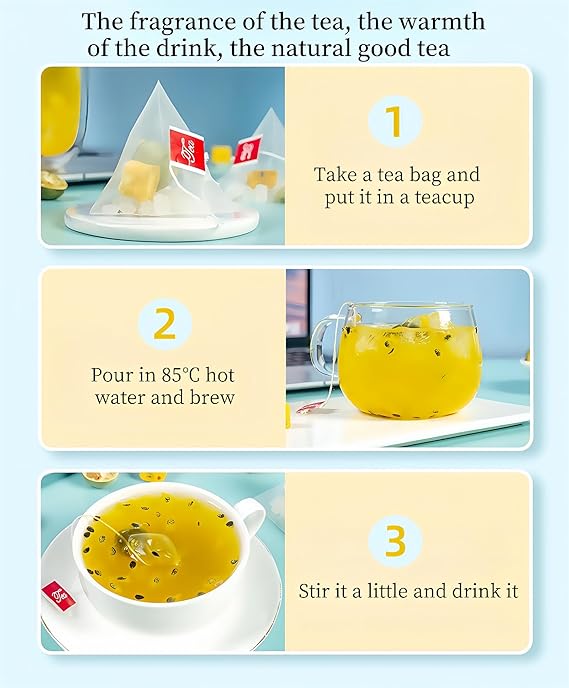 The fragrance of the tea, the warmth of the drink, the natural good tea

Tea

Tea

1

Take a tea bag and put it in a teacup

2

Pour in 85°C hot water and brew

Tea

3

Stir it a little and drink it