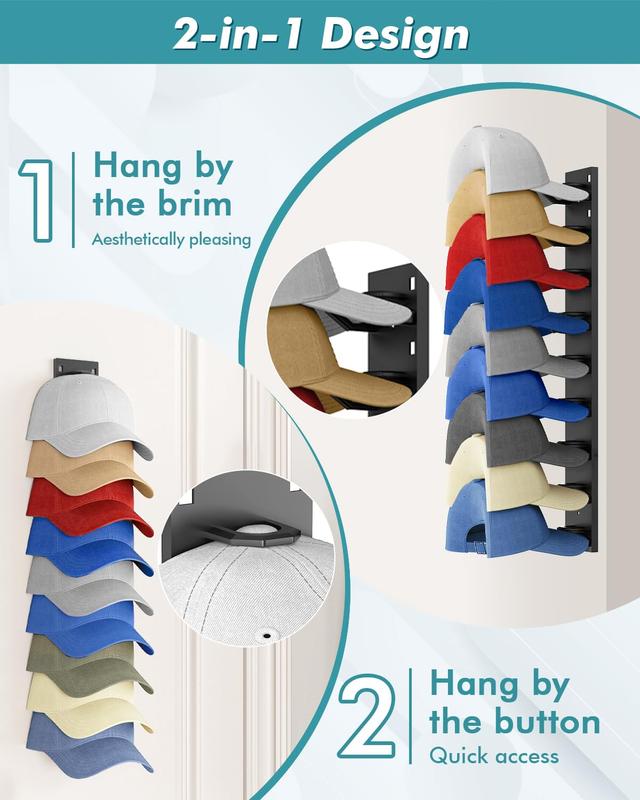 2-in-1 Design

1 Hang by the brim
Aesthetically pleasing

2 Hang by the button
Quick access