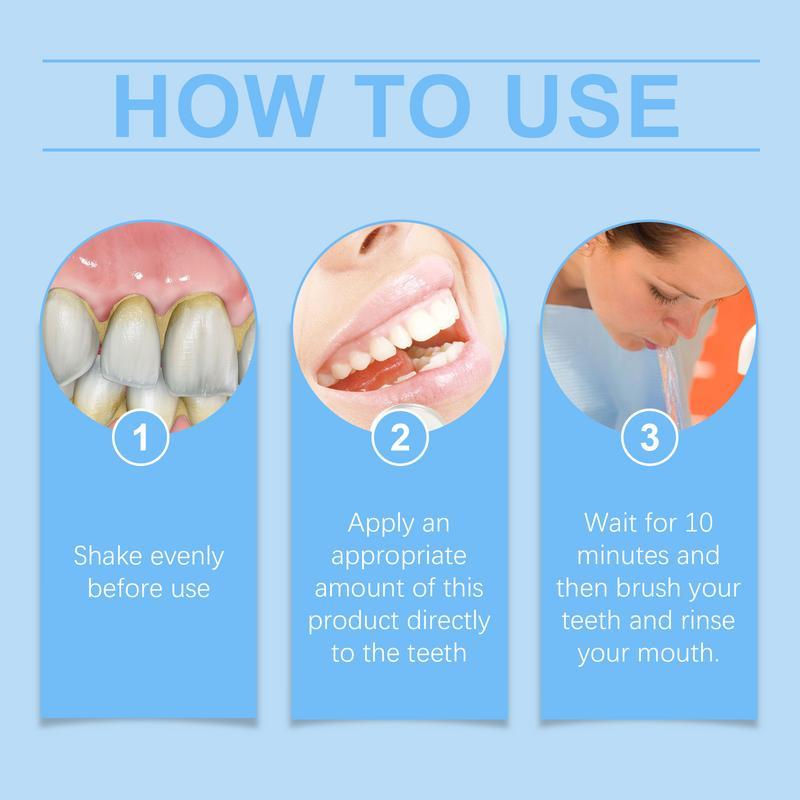 HOW TO USE

1

Shake evenly before use

2

Apply an appropriate amount of this product directly to the teeth

3

Wait for 10 minutes and then brush your teeth and rinse your mouth.