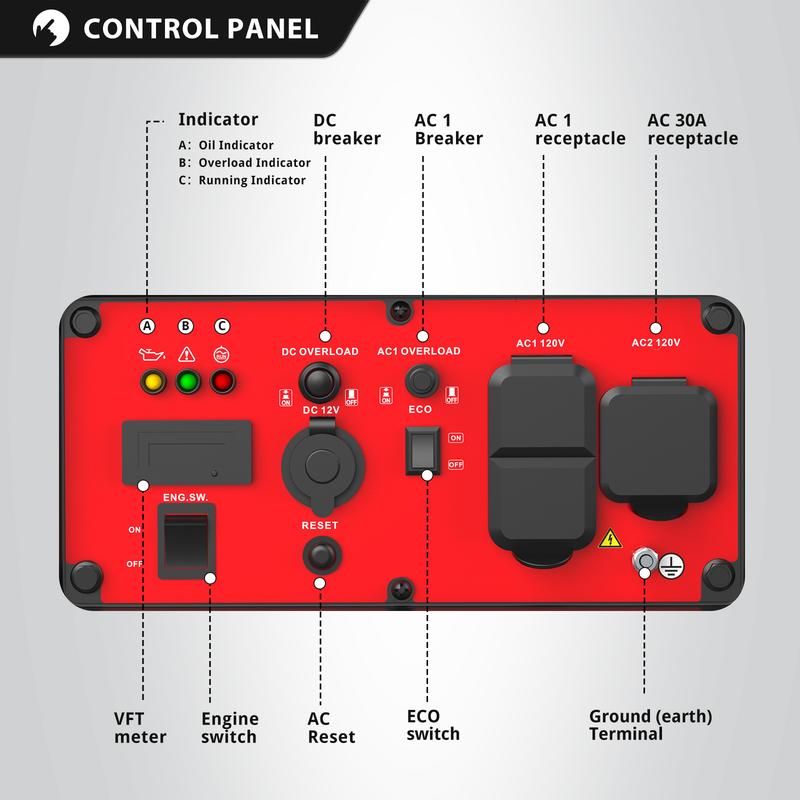 CONTROL PANEL

Indicator
A: Oil Indicator
B: Overload Indicator
C: Running Indicator

DC breaker

AC 1 Breaker

AC 1 receptacle

AC 30A receptacle

A B C

RUN

DC OVERLOAD

ON OFF

DC 12V

AC1 OVERLOAD

ON OFF

ECO

ON
OFF

AC1 120V

AC2 120V

ENG.SW.

ON
OFF

RESET

VFT meter

Engine switch

AC Reset

ECO switch

Ground (earth) Terminal