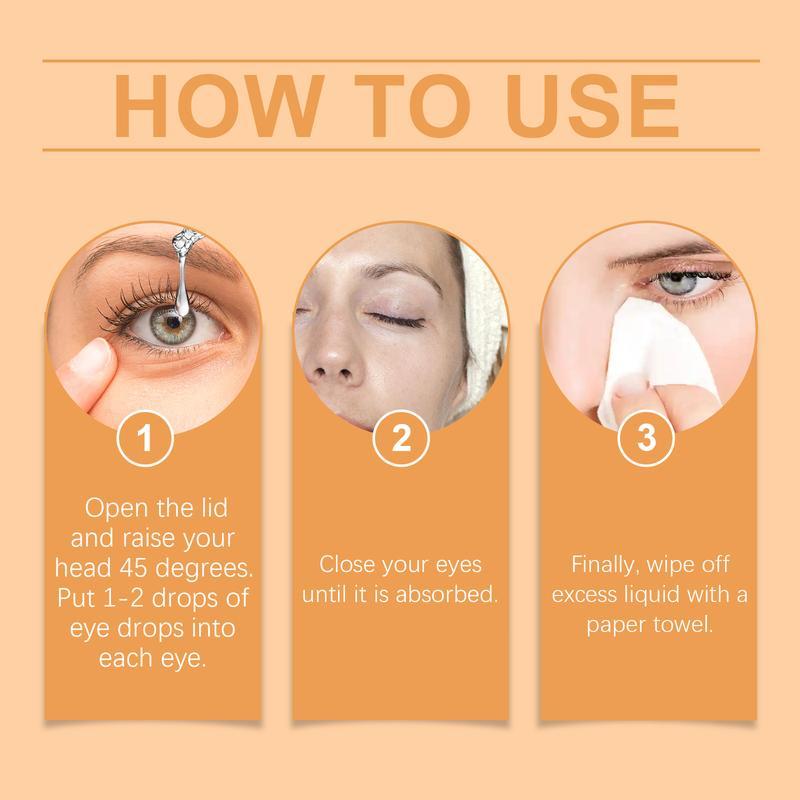 HOW TO USE

1

Open the lid and raise your head 45 degrees. Put 1-2 drops of eye drops into each eye.

2

Close your eyes until it is absorbed.

3

Finally, wipe off excess liquid with a paper towel.