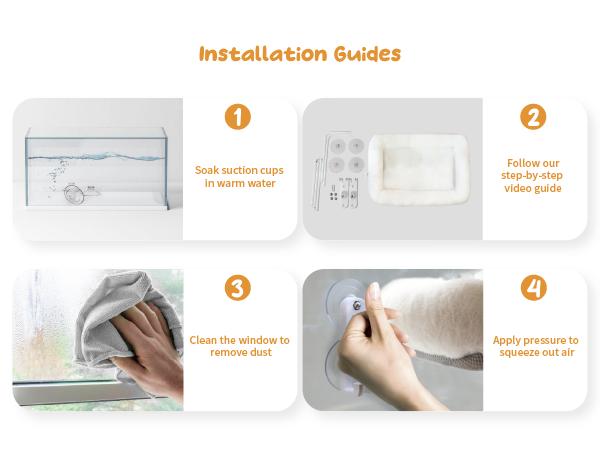 Installation Guides

1

Soak suction cups in warm water

2

Follow our step-by-step video guide

3

Clean the window to remove dust

4

Apply pressure to squeeze out air