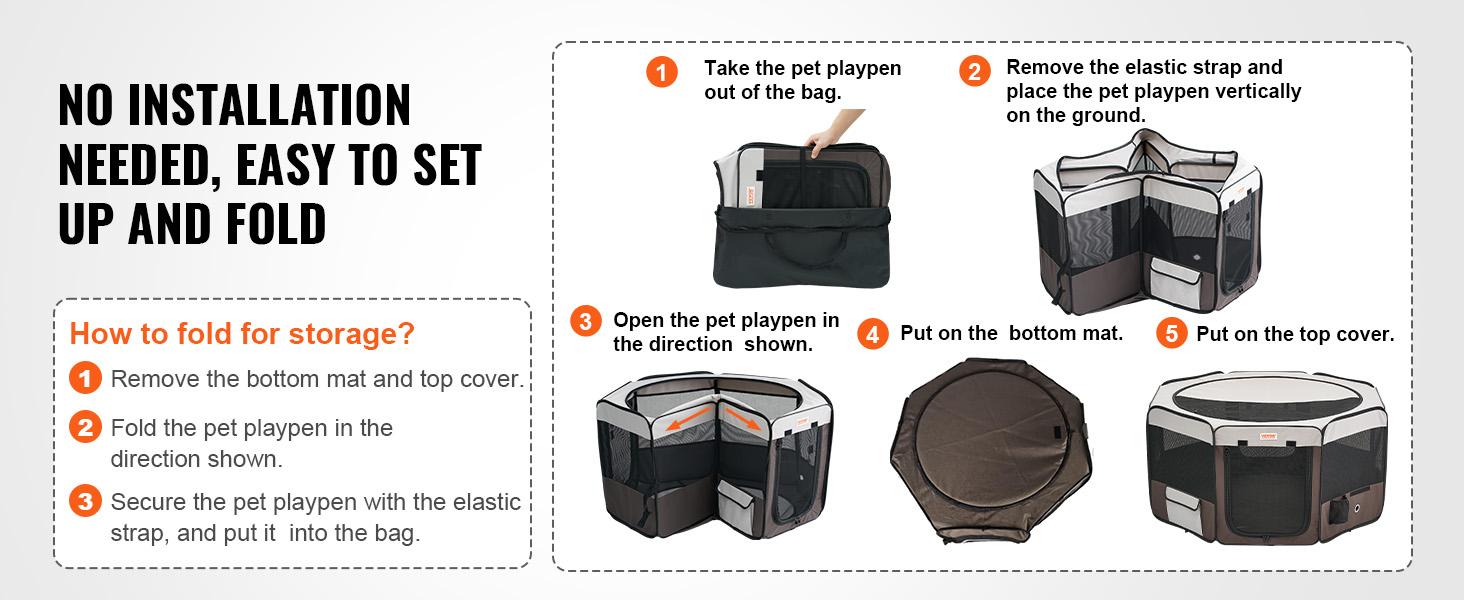 NO INSTALLATION NEEDED, EASY TO SET UP AND FOLD

How to fold for storage?

1 Remove the bottom mat and top cover.

2 Fold the pet playpen in the direction shown.

3 Secure the pet playpen with the elastic strap, and put it into the bag.

1 Take the pet playpen out of the bag.

2 Remove the elastic strap and place the pet playpen vertically on the ground.

3 Open the pet playpen in the direction shown.

4 Put on the bottom mat.

5 Put on the top cover.