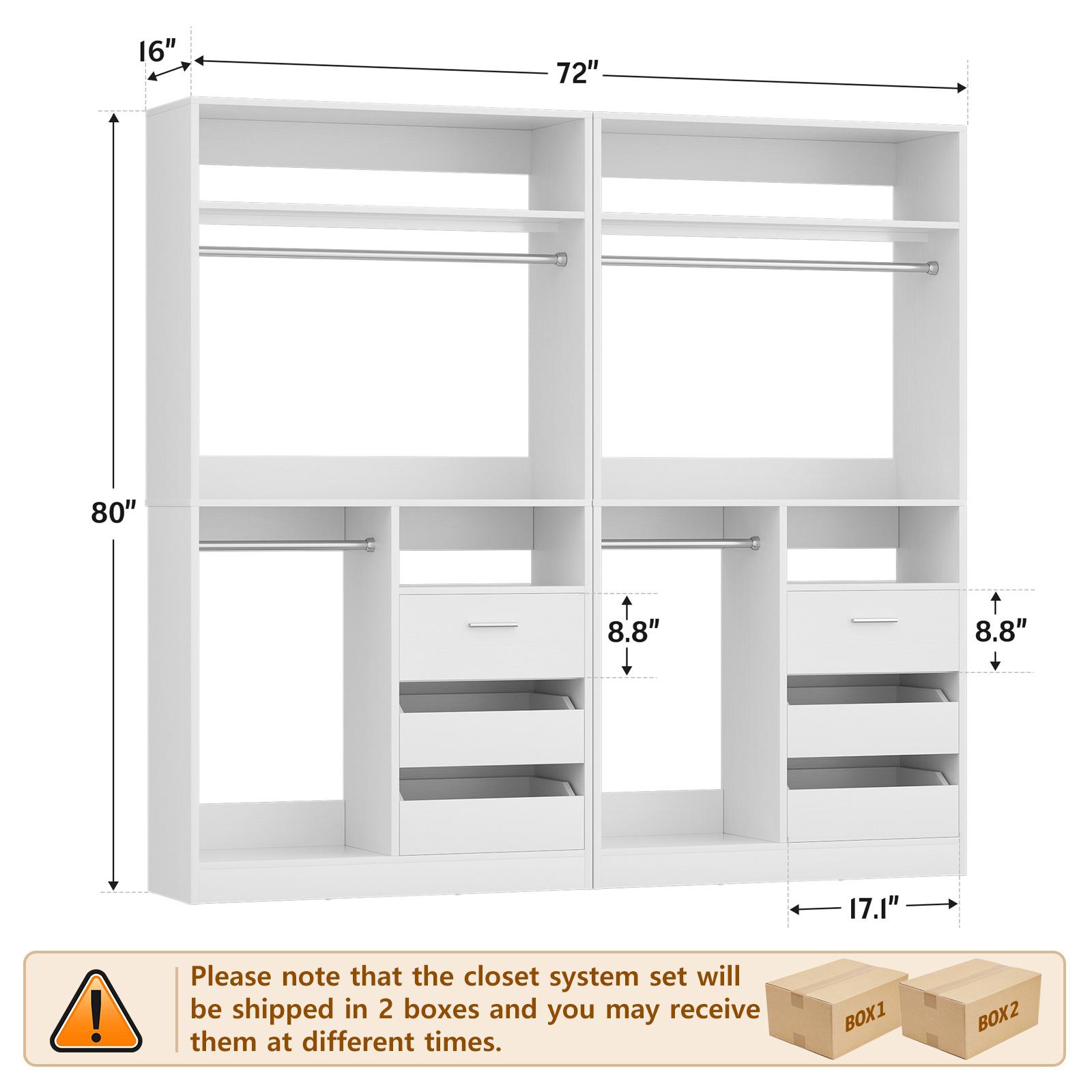 16"

72"

80"

8.8"

8.8"

17.1"

Please note that the closet system set will be shipped in 2 boxes and you may receive them at different times.

BOX1

BOX2