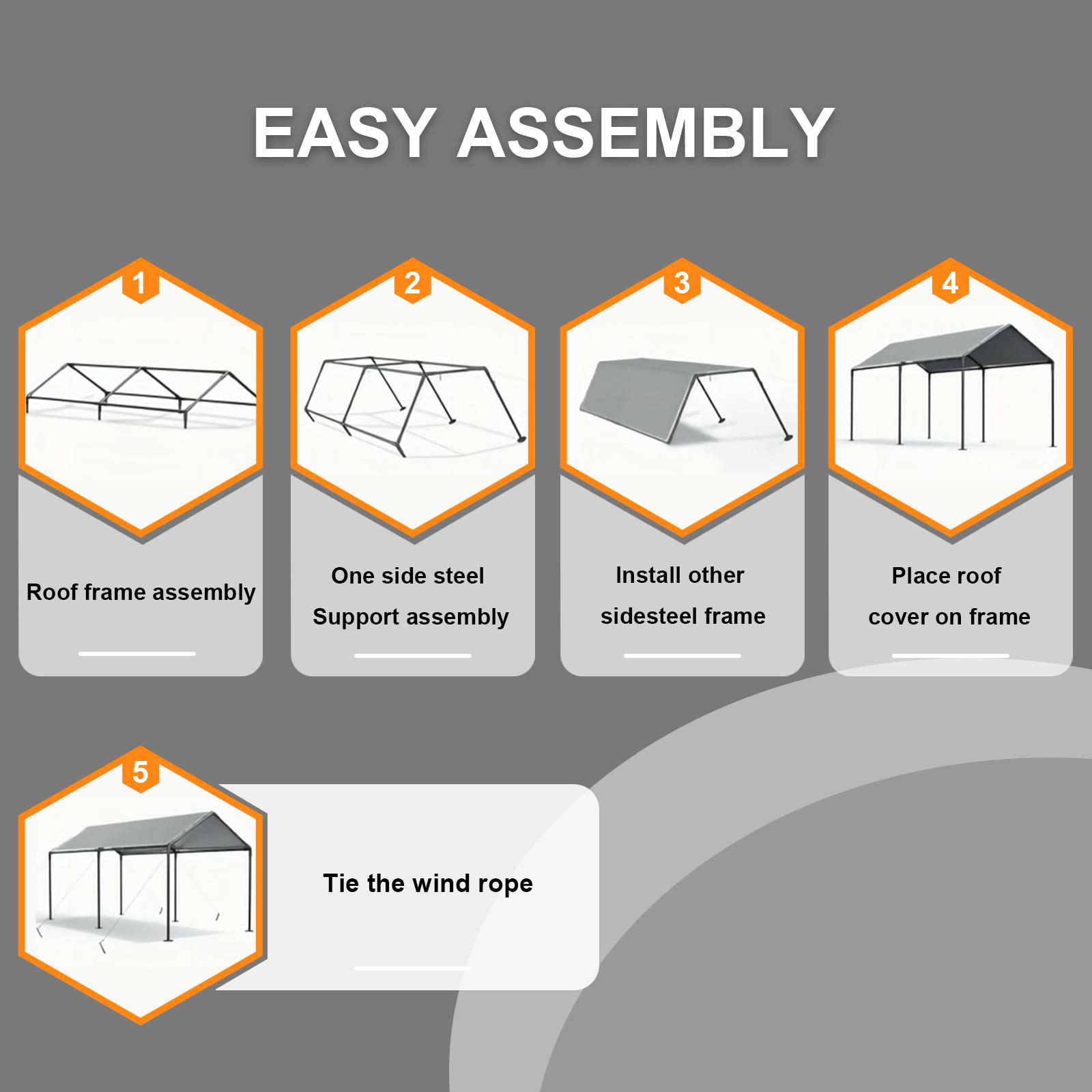 EASY ASSEMBLY

1

Roof frame assembly

2

One side steel Support assembly

3

Install other sidesteel frame

4

Place roof cover on frame

5

Tie the wind rope