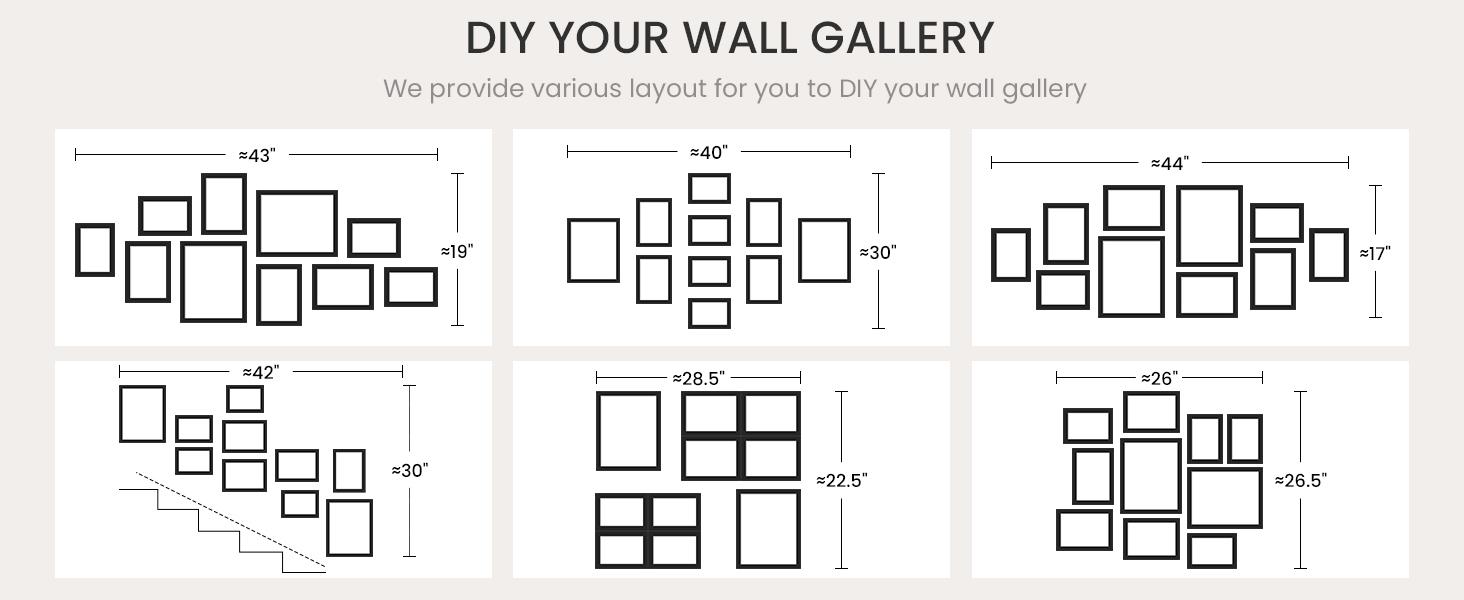 DIY YOUR WALL GALLERY

We provide various layout for you to DIY your wall gallery

≈43"
≈19"

≈40"
≈30"

≈44"
≈17"

≈42"
≈30"

≈28.5"
≈22.5"

≈26"
≈26.5"