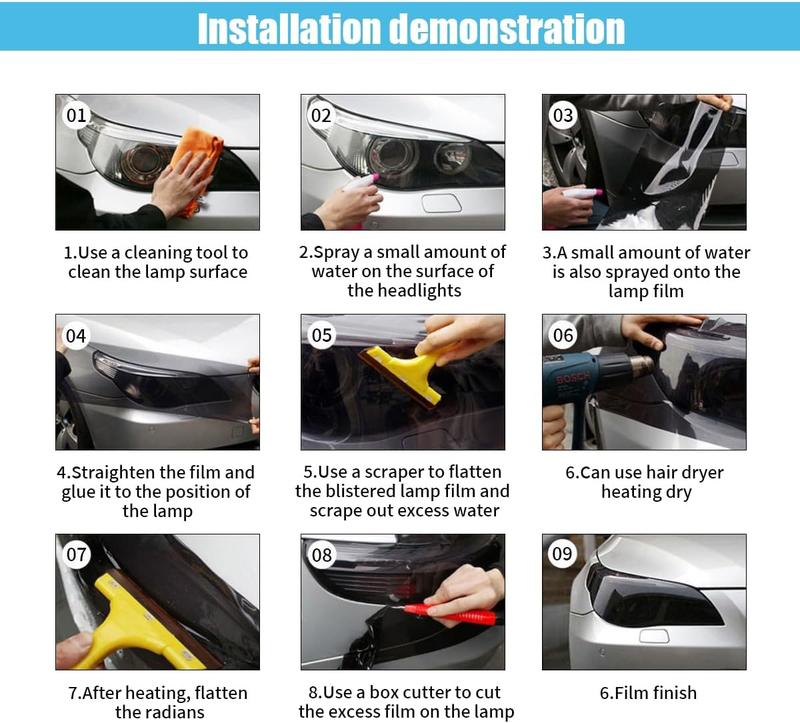 Installation demonstration

01

1.Use a cleaning tool to clean the lamp surface

02

2.Spray a small amount of water on the surface of the headlights

03

3.A small amount of water is also sprayed onto the lamp film

04

4.Straighten the film and glue it to the position of the lamp

05

5.Use a scraper to flatten the blistered lamp film and scrape out excess water

06

BOSCH

6.Can use hair dryer heating dry

07

7.After heating, flatten the radians

08

8.Use a box cutter to cut the excess film on the lamp

09

6.Film finish