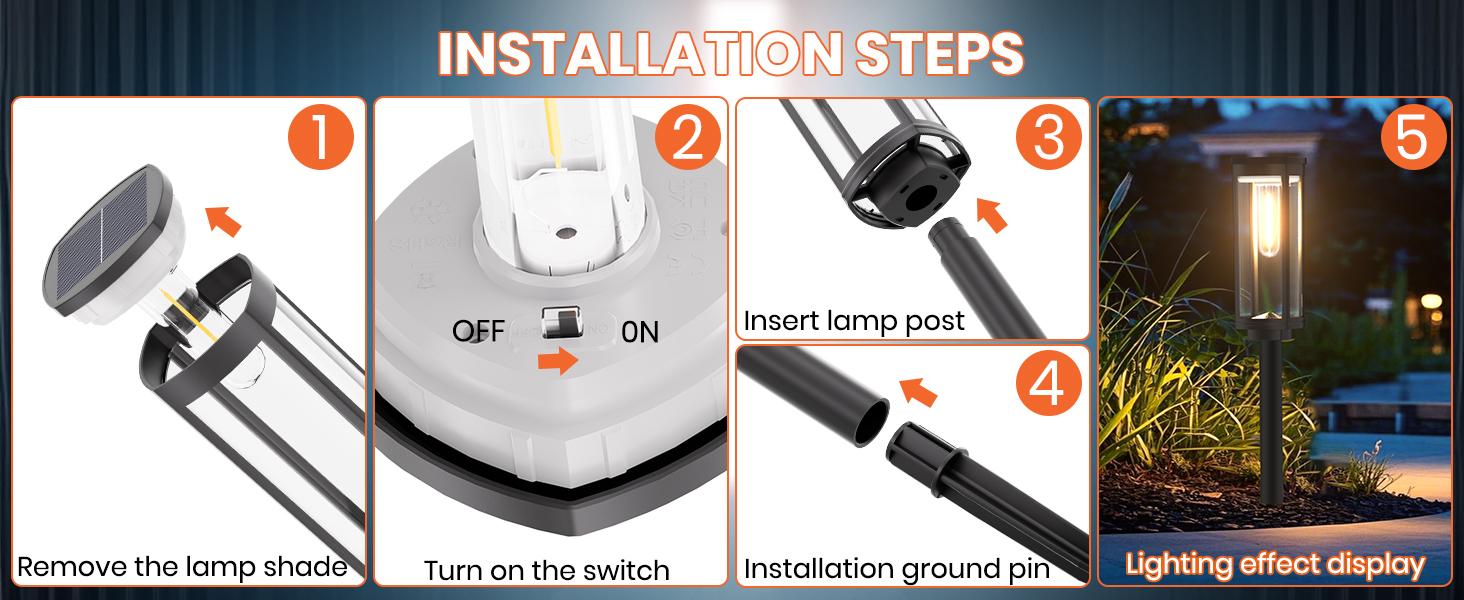 INSTALLATION STEPS

1

Remove the lamp shade

2

OFF

0N

Turn on the switch

3

Insert lamp post

4

Installation ground pin

5

Lighting effect display