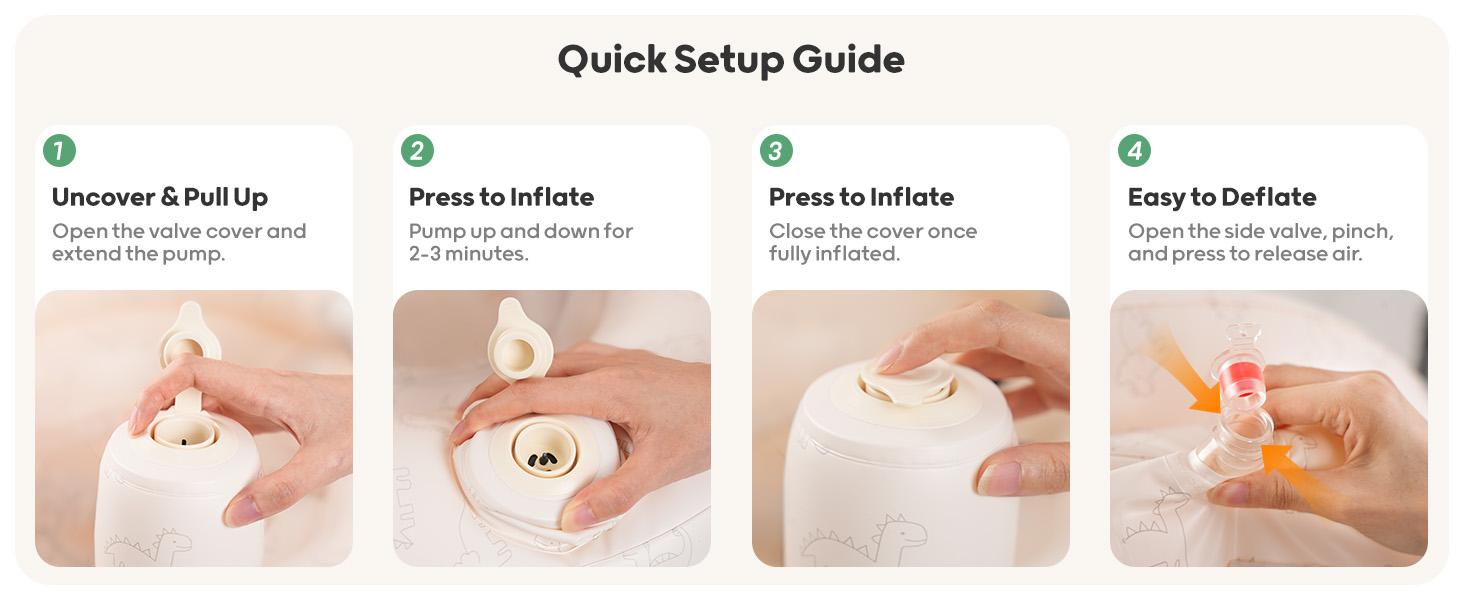 Quick Setup Guide

1
Uncover & Pull Up
Open the valve cover and extend the pump.

2
Press to Inflate
Pump up and down for 2-3 minutes.

3
Press to Inflate
Close the cover once fully inflated.

4
Easy to Deflate
Open the side valve, pinch, and press to release air.