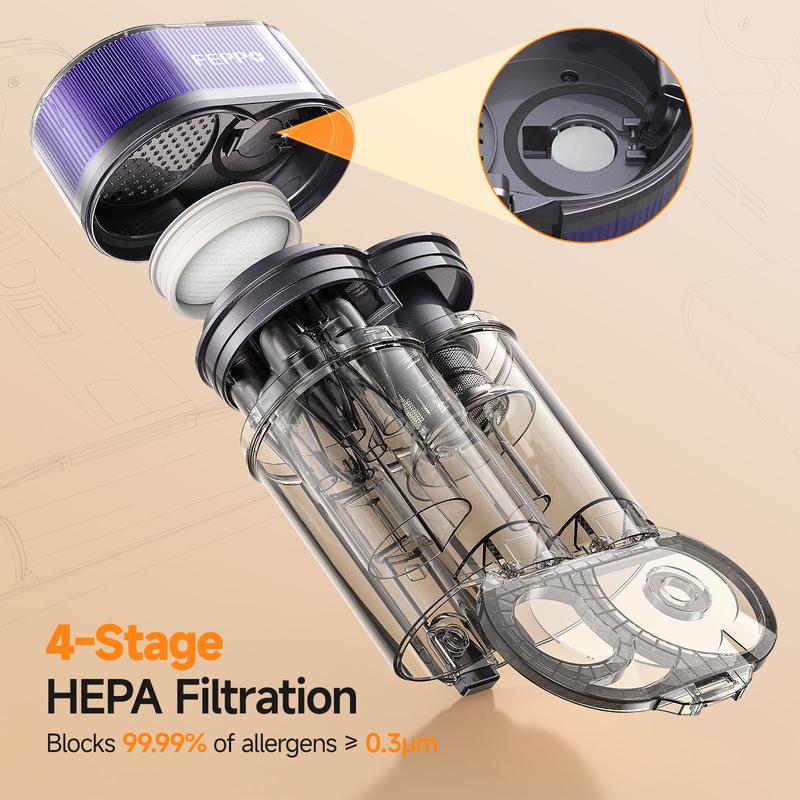 FEPPO

4-Stage
HEPA Filtration
Blocks 99.99% of allergens ≥ 0.3μm