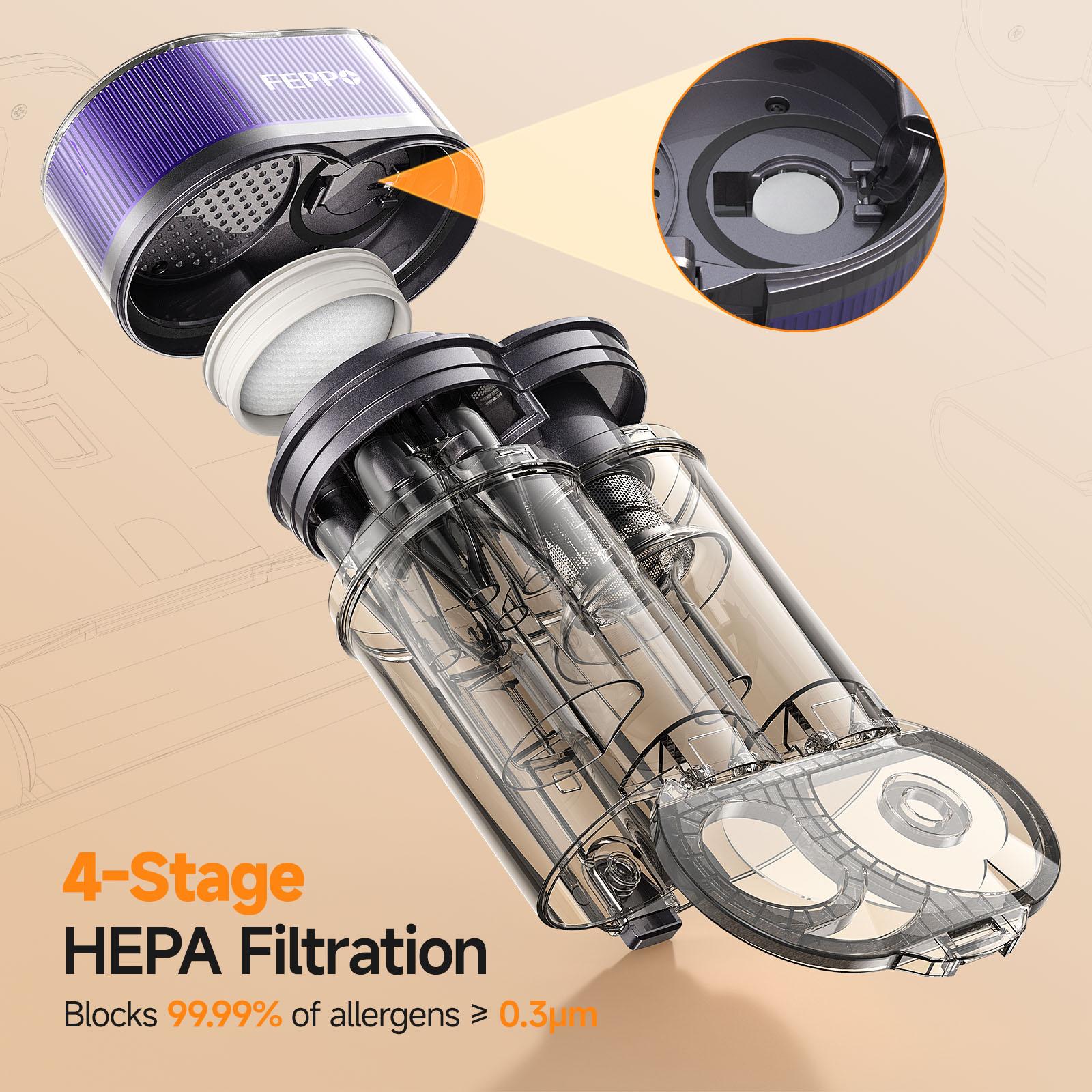 FEPPO

4-Stage
HEPA Filtration
Blocks 99.99% of allergens ≥ 0.3μm