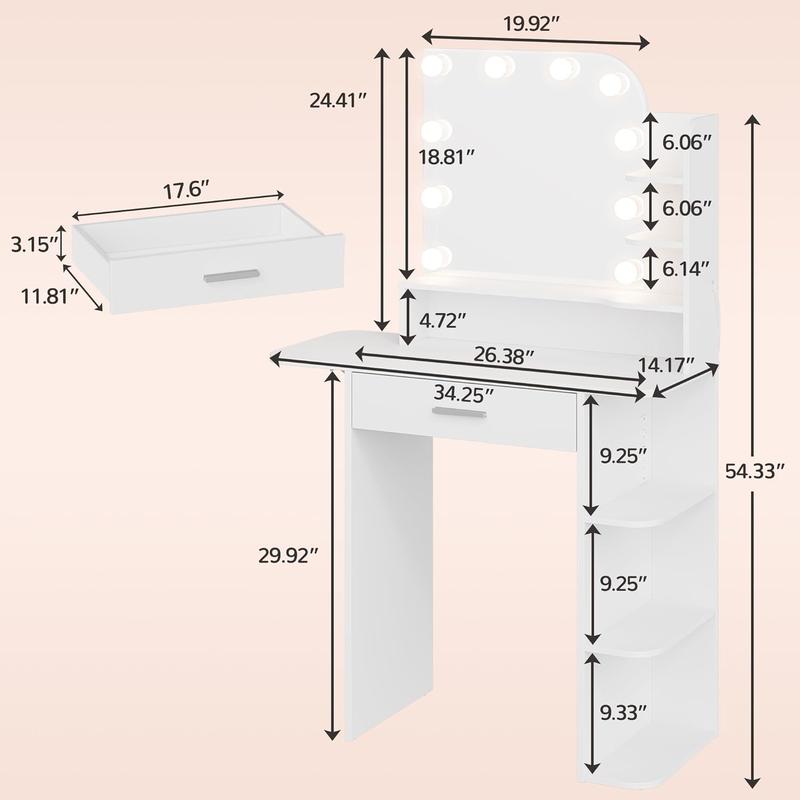 19.92″

24.41″

18.81″

6.06″

6.06″

6.14″

17.6″

3.15″

11.81″

4.72″

26.38″

14.17″

34.25″

9.25″

54.33″

29.92″

9.25″

9.33″