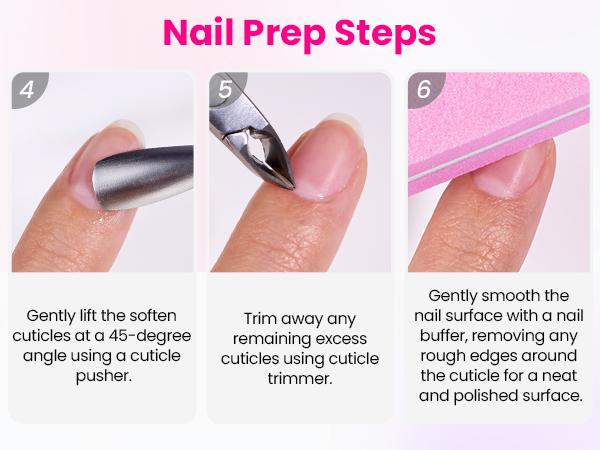 Nail Prep Steps

4

Gently lift the soften cuticles at a 45-degree angle using a cuticle pusher.

5

Trim away any remaining excess cuticles using cuticle trimmer.

6

Gently smooth the nail surface with a nail buffer, removing any rough edges around the cuticle for a neat and polished surface.