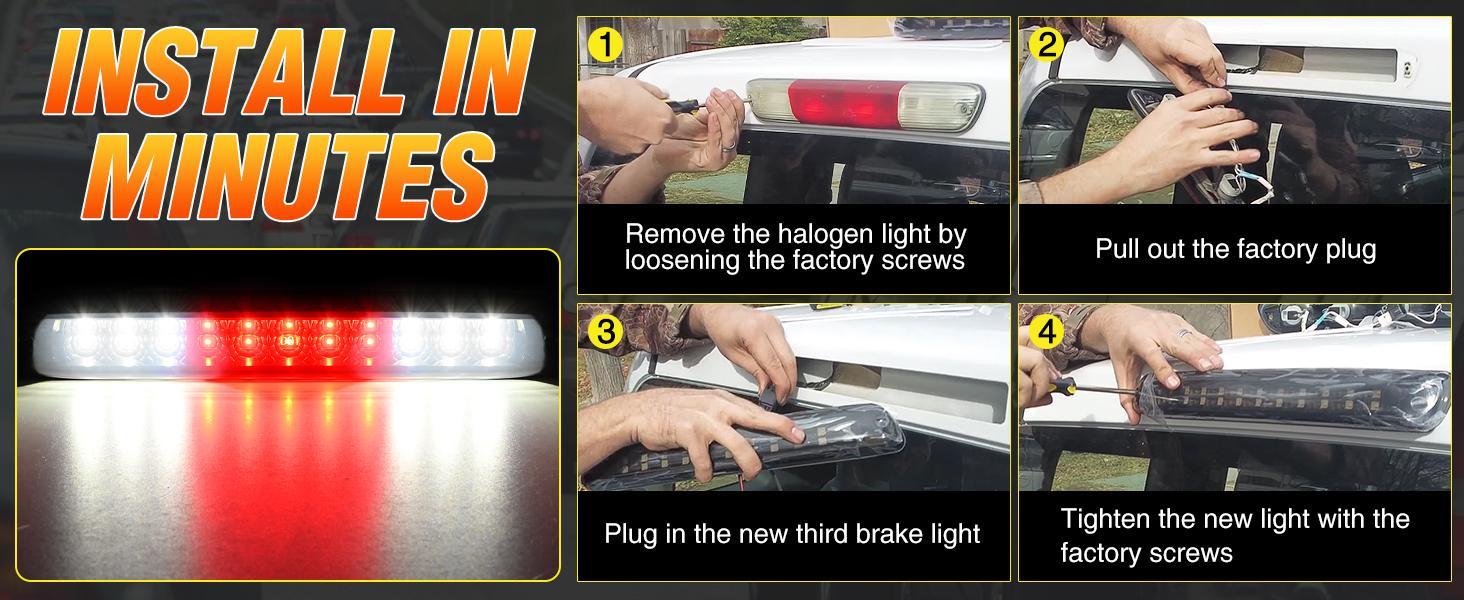 INSTALL IN MINUTES

1
Remove the halogen light by loosening the factory screws

2
Pull out the factory plug

3
Plug in the new third brake light

4
Tighten the new light with the factory screws