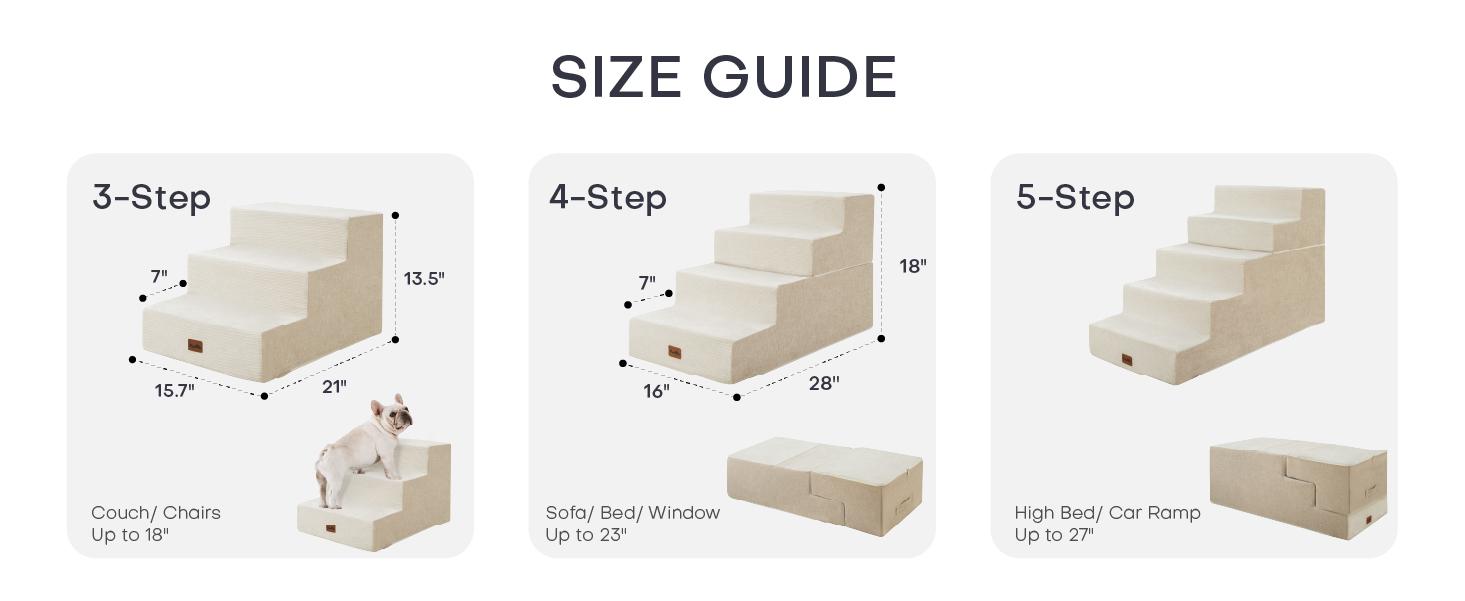 SIZE GUIDE

3-Step

7"

13.5"

15.7"

21"

Couch/ Chairs
Up to 18"

4-Step

7"

18"

16"

28"

Sofa/ Bed/ Window
Up to 23"

5-Step

High Bed/ Car Ramp
Up to 27"