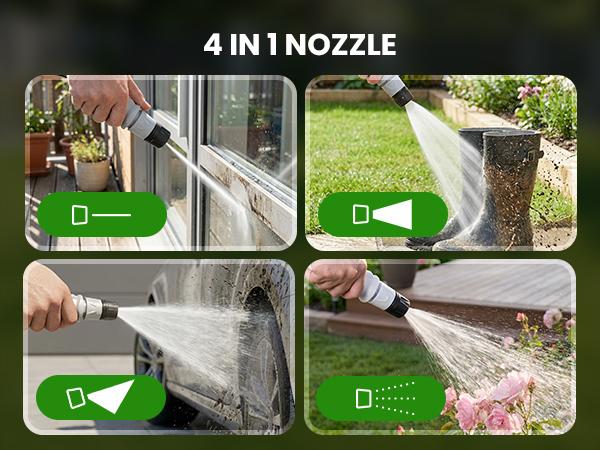 4 IN 1 NOZZLE