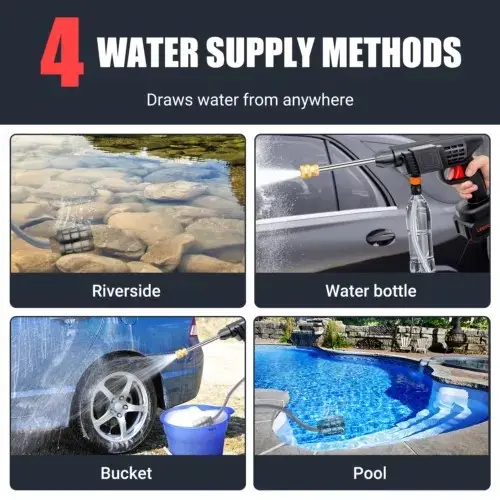 4 WATER SUPPLY METHODS

Draws water from anywhere

Riverside

Water bottle

Bucket

Pool