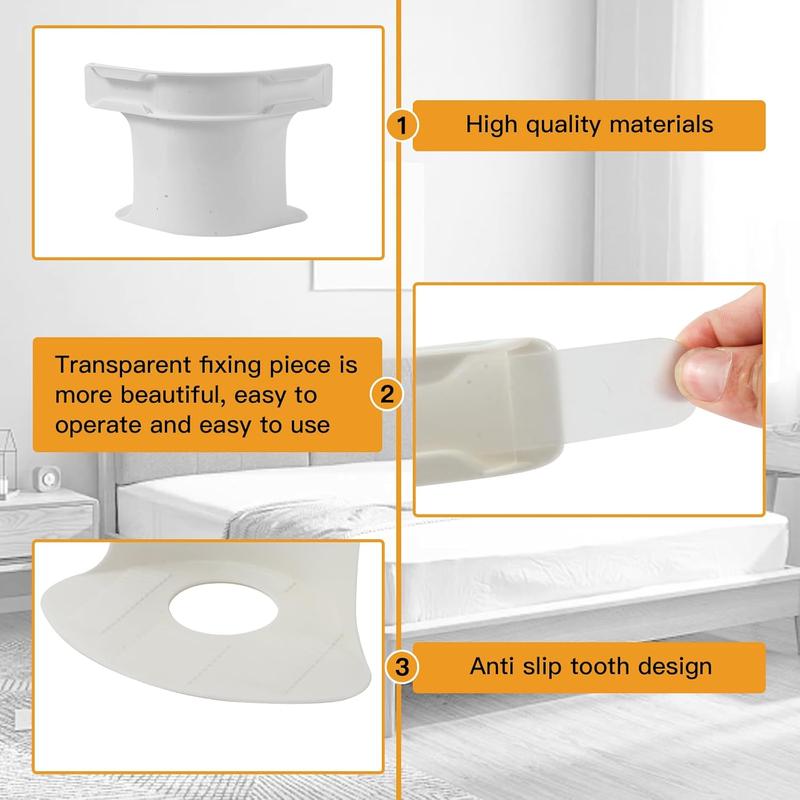 1 High quality materials

Transparent fixing piece is more beautiful, easy to operate and easy to use 2

3 Anti slip tooth design