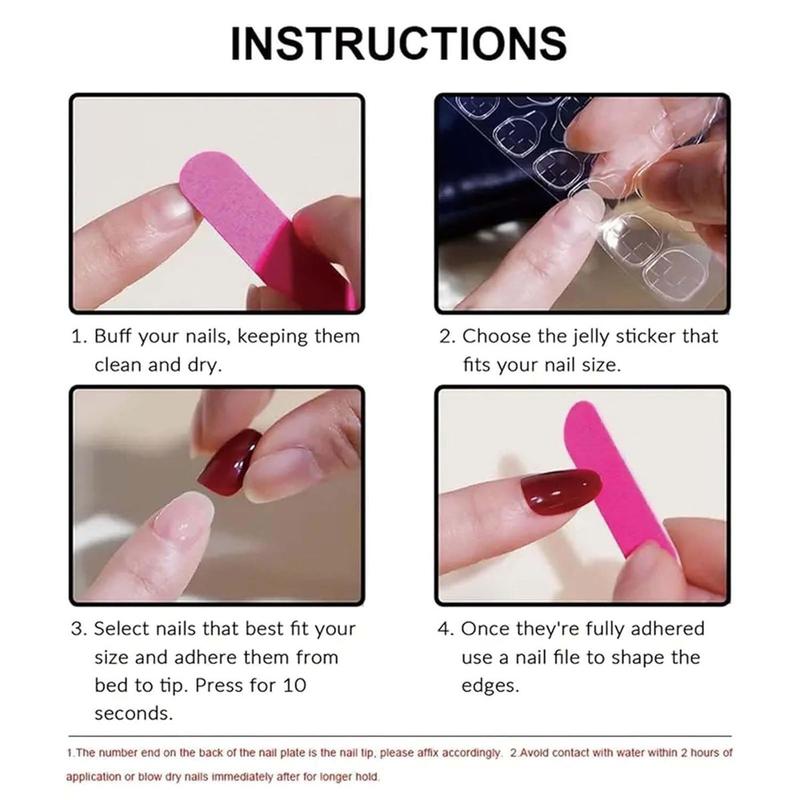 INSTRUCTIONS

1. Buff your nails, keeping them clean and dry.

2. Choose the jelly sticker that fits your nail size.

3. Select nails that best fit your size and adhere them from bed to tip. Press for 10 seconds.

4. Once they're fully adhered use a nail file to shape the edges.

1.The number end on the back of the nail plate is the nail tip, please affix accordingly. 2.Avoid contact with water within 2 hours of application or blow dry nails immediately after for longer hold.