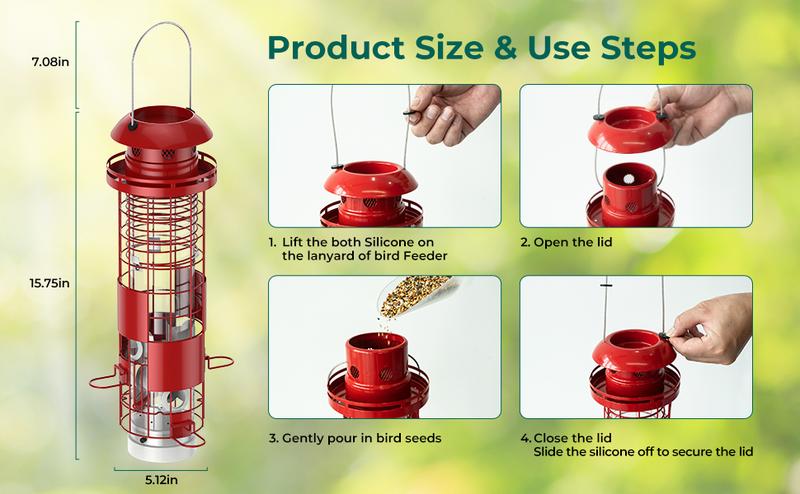 7.08in

15.75in

5.12in

Product Size & Use Steps

1. Lift the both Silicone on the lanyard of bird Feeder

2. Open the lid

3. Gently pour in bird seeds

4. Close the lid
Slide the silicone off to secure the lid