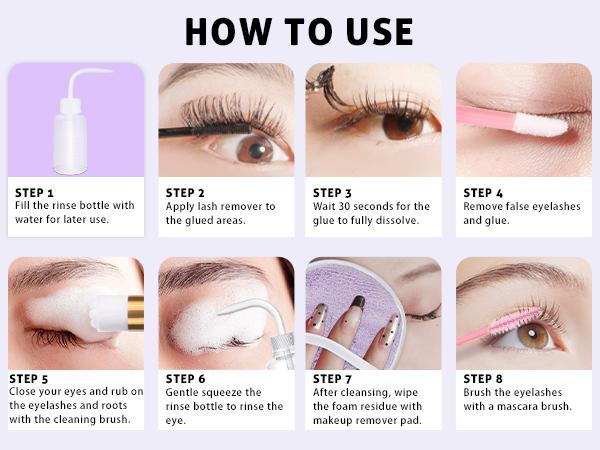 HOW TO USE

STEP 1
Fill the rinse bottle with water for later use.

STEP 2
Apply lash remover to the glued areas.

STEP 3
Wait 30 seconds for the glue to fully dissolve.

STEP 4
Remove false eyelashes and glue.

STEP 5
Close your eyes and rub on the eyelashes and roots with the cleaning brush.

STEP 6
Gentle squeeze the rinse bottle to rinse the eye.

STEP 7
After cleansing, wipe the foam residue with makeup remover pad.

STEP 8
Brush the eyelashes with a mascara brush.