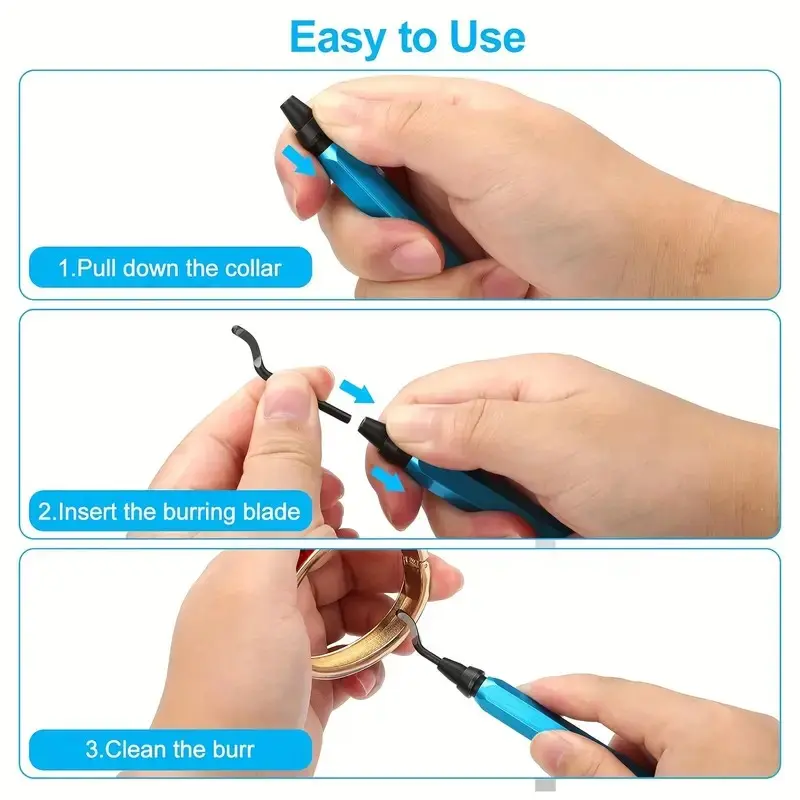 Easy to Use

1.Pull down the collar

2.Insert the burring blade

3.Clean the burr