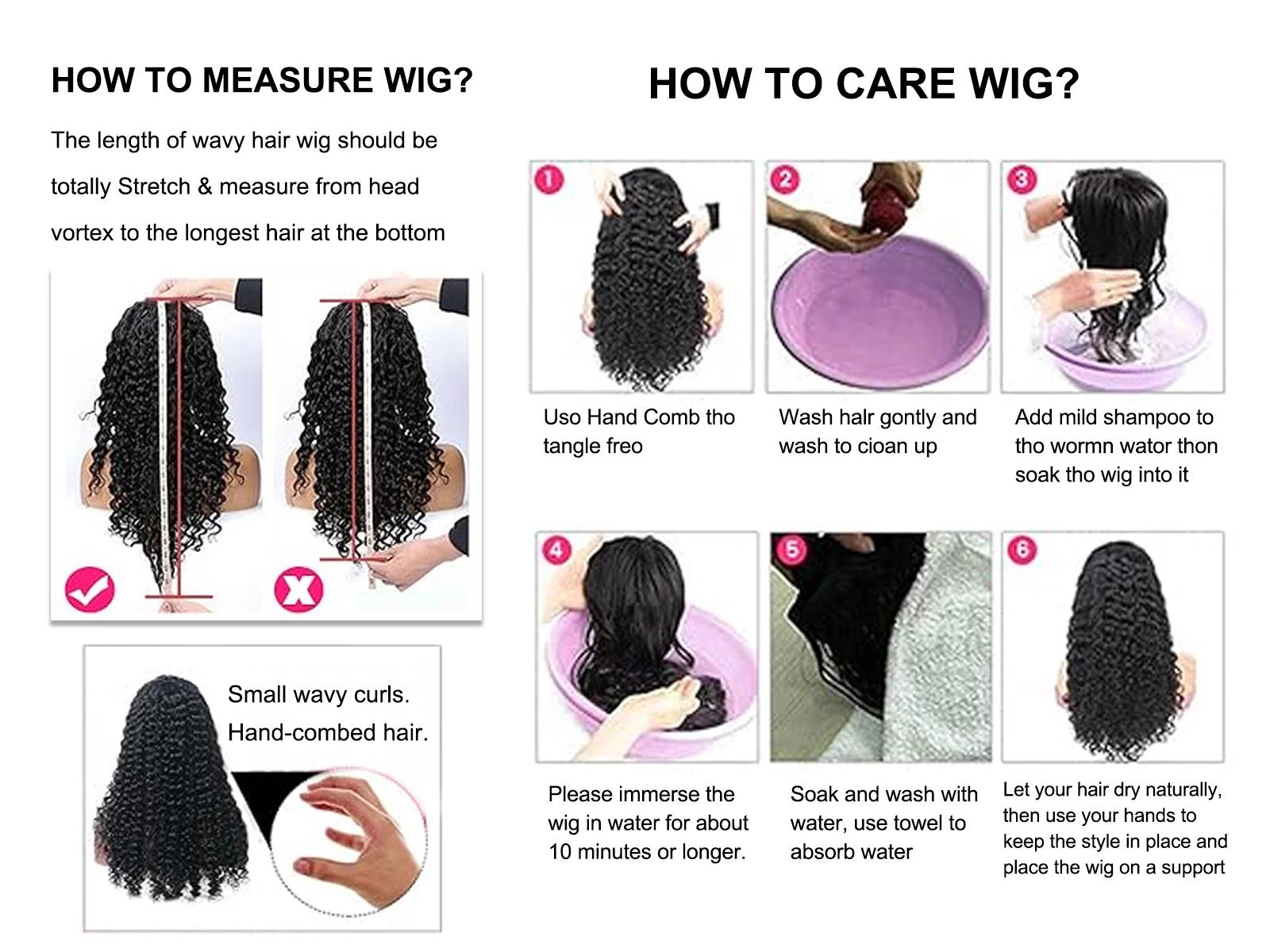 HOW TO MEASURE WIG?

The length of wavy hair wig should be totally Stretch & measure from head vortex to the longest hair at the bottom

Small wavy curls.
Hand-combed hair.

HOW TO CARE WIG?

1
Uso Hand Comb tho tangle freo

2
Wash halr gontly and wash to cioan up

3
Add mild shampoo to tho wormn wator thon soak tho wig into it

4
Please immerse the wig in water for about 10 minutes or longer.

5
Soak and wash with water, use towel to absorb water

6
Let your hair dry naturally, then use your hands to keep the style in place and place the wig on a support