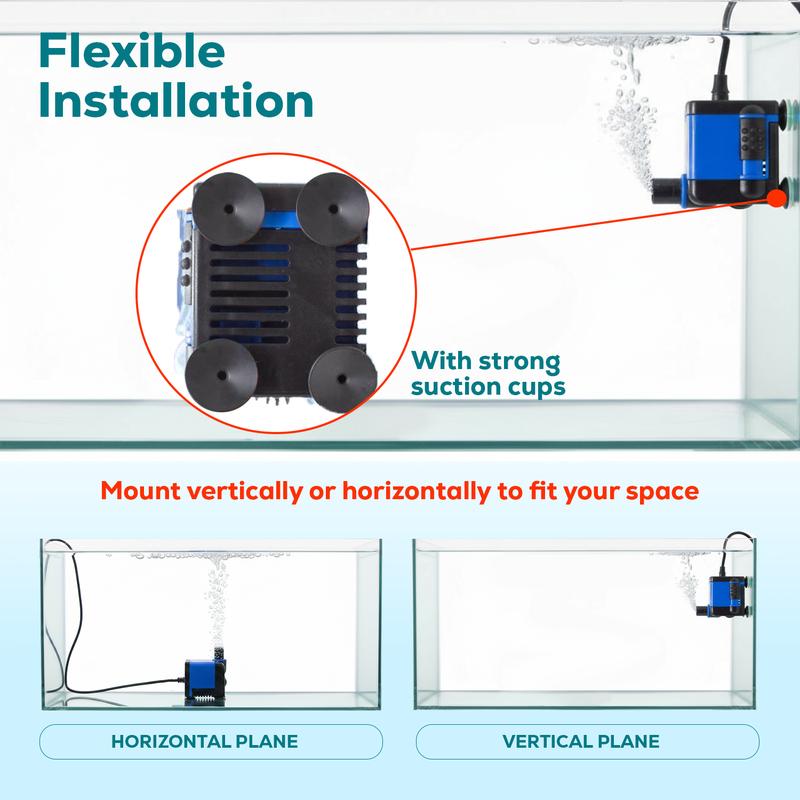 Flexible Installation

With strong suction cups

Mount vertically or horizontally to fit your space

HORIZONTAL PLANE

VERTICAL PLANE