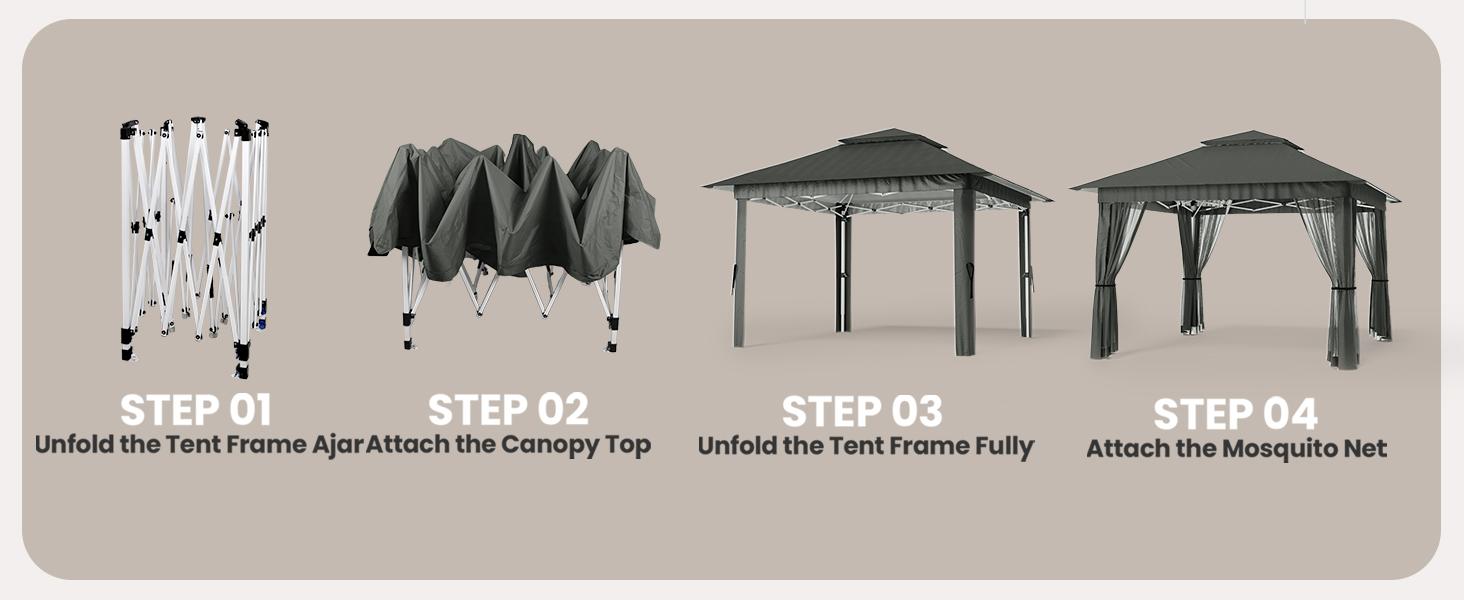 STEP 01
Unfold the Tent Frame Ajar

STEP 02
Attach the Canopy Top

STEP 03
Unfold the Tent Frame Fully

STEP 04
Attach the Mosquito Net