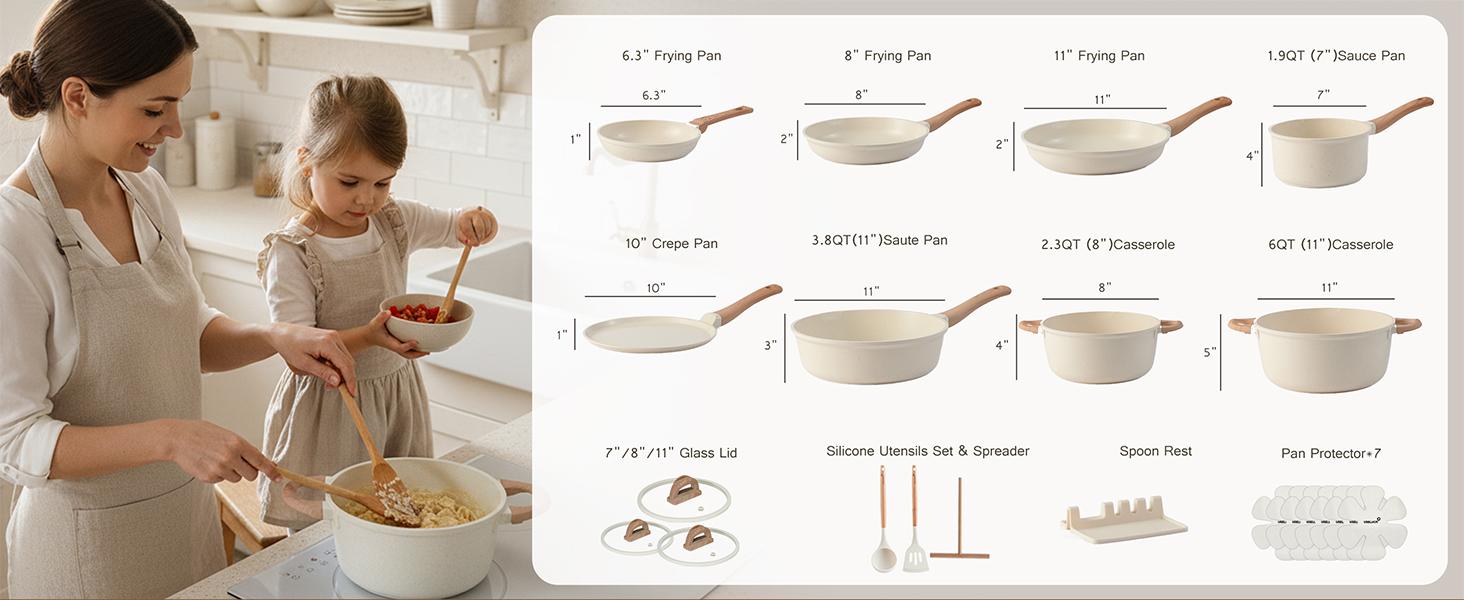 6.3" Frying Pan

6.3"

1"

8" Frying Pan

8"

2"

11" Frying Pan

11"

2"

1.9QT (7")Sauce Pan

7"

4"

10" Crepe Pan

10"

1"

3.8QT(11")Saute Pan

11"

3"

2.3QT (8")Casserole

8"

4"

6QT (11")Casserole

11"

5"

7"/8"/11" Glass Lid

Silicone Utensils Set & Spreader

Spoon Rest

Pan Protector*7