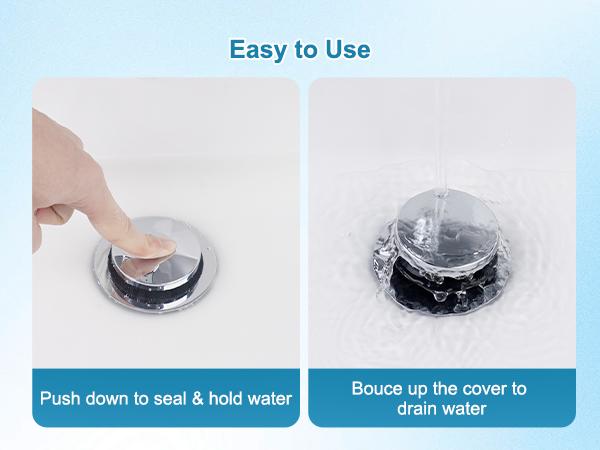 Easy to Use

Push down to seal & hold water

Bouce up the cover to drain water