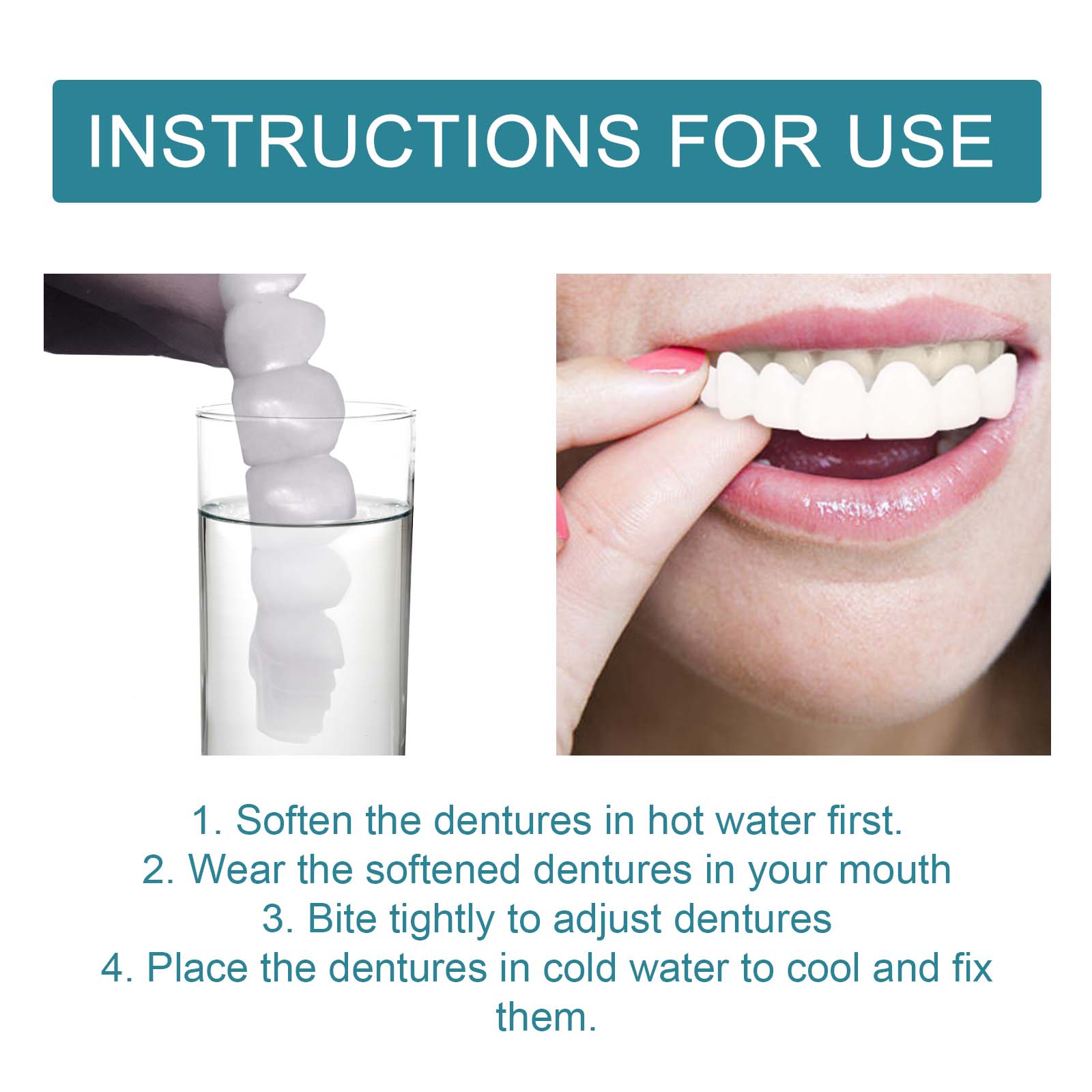 INSTRUCTIONS FOR USE

1. Soften the dentures in hot water first.
2. Wear the softened dentures in your mouth
3. Bite tightly to adjust dentures
4. Place the dentures in cold water to cool and fix them.