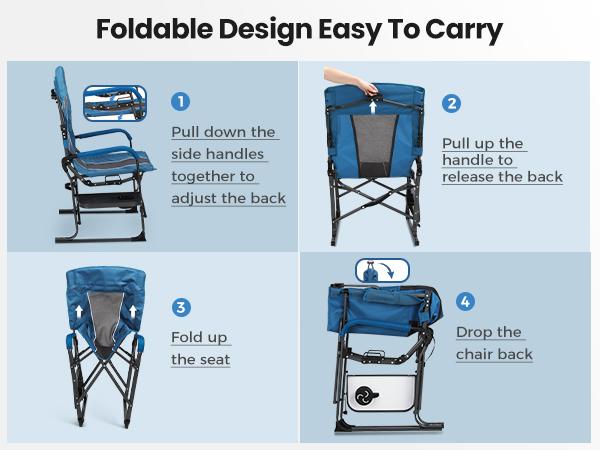 Foldable Design Easy To Carry

1

Pull down the side handles together to adjust the back

2

Pull up the handle to release the back

3

Fold up the seat

4

Drop the chair back