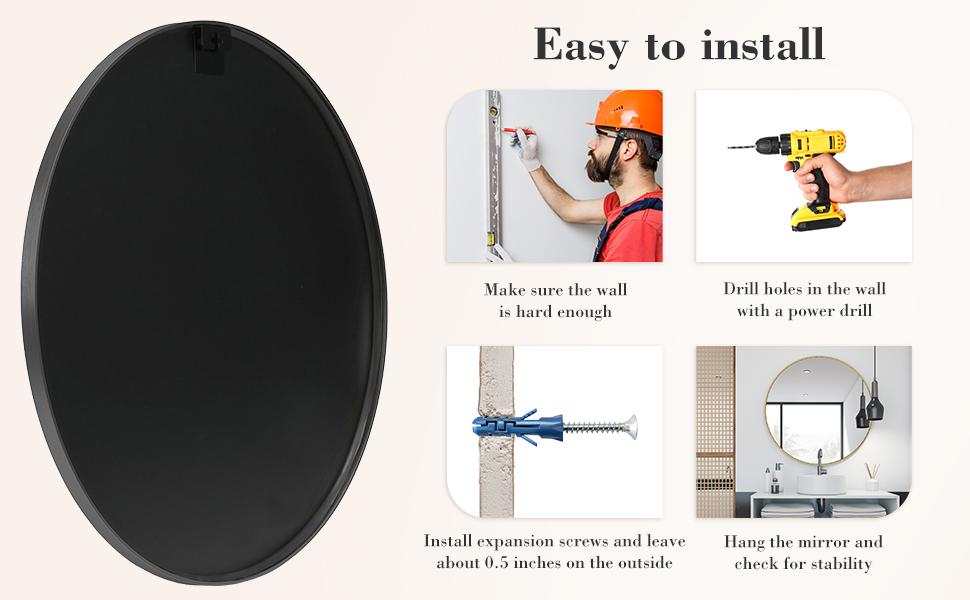 Easy to install

Make sure the wall is hard enough

Drill holes in the wall with a power drill

Install expansion screws and leave about 0.5 inches on the outside

Hang the mirror and check for stability