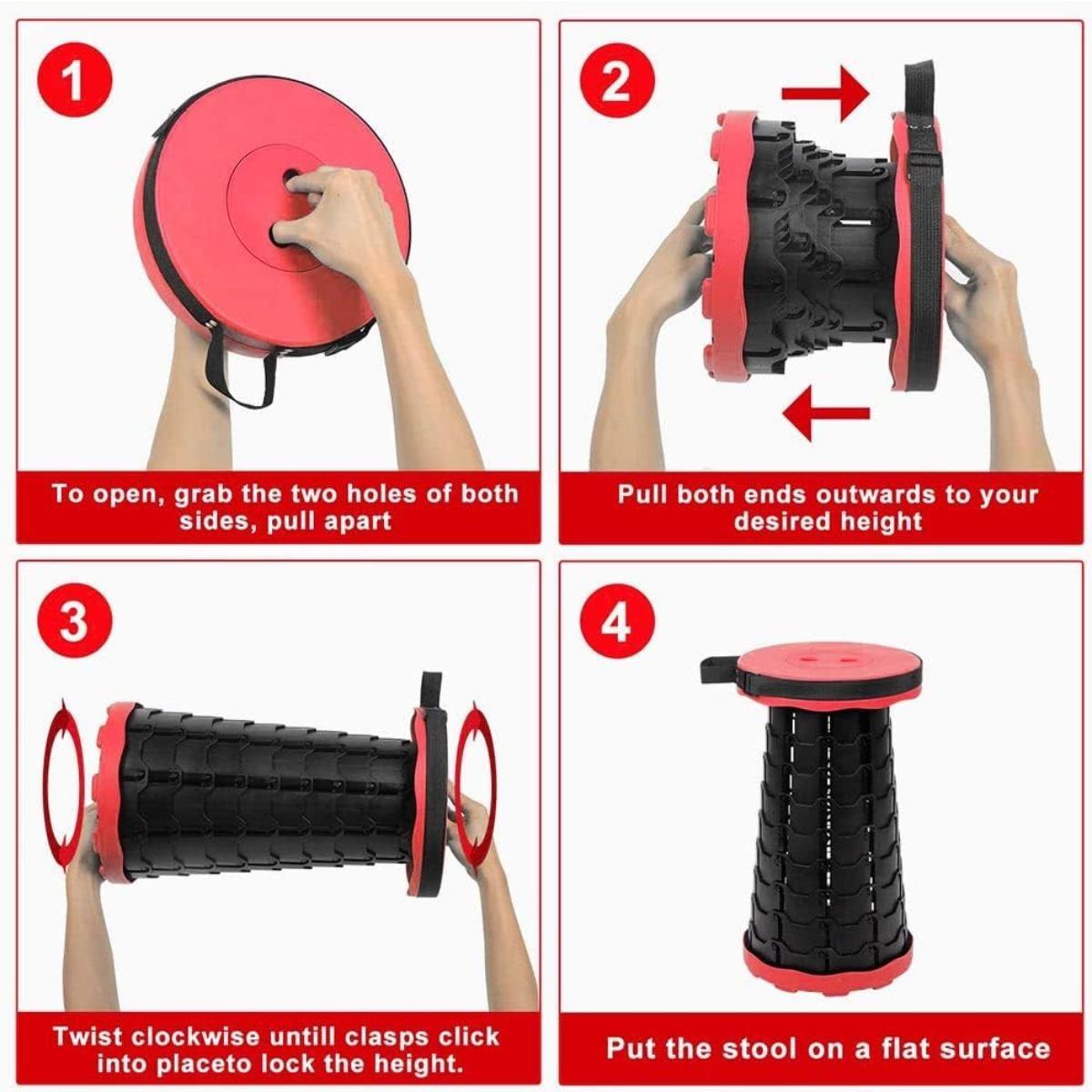 1

To open, grab the two holes of both sides, pull apart

2

Pull both ends outwards to your desired height

3

Twist clockwise untill clasps click into placeto lock the height.

4

Put the stool on a flat surface