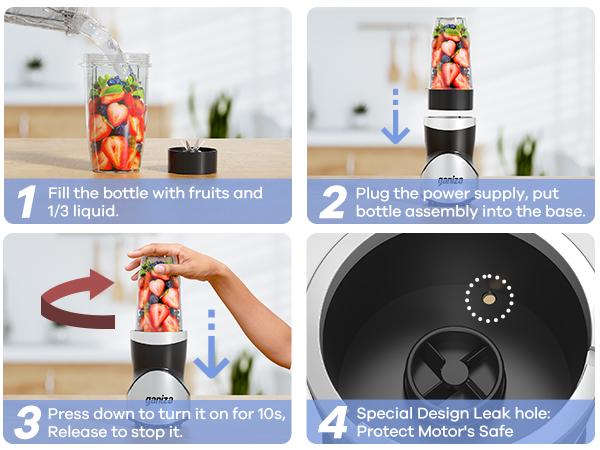 1 Fill the bottle with fruits and 1/3 liquid.

ganiza

2 Plug the power supply, put bottle assembly into the base.

ganiza

3 Press down to turn it on for 10s, Release to stop it.

4 Special Design Leak hole: Protect Motor's Safe