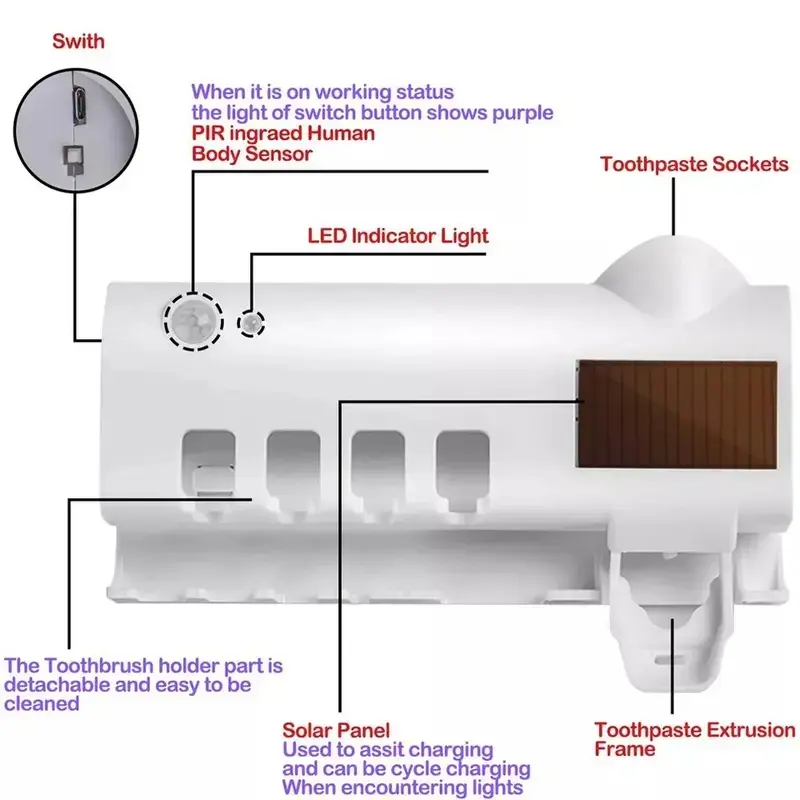 Swith

When it is on working status
the light of switch button shows purple
PIR ingraed Human
Body Sensor

Toothpaste Sockets

LED Indicator Light

The Toothbrush holder part is detachable and easy to be cleaned

Solar Panel
Used to assit charging and can be cycle charging When encountering lights

Toothpaste Extrusion Frame