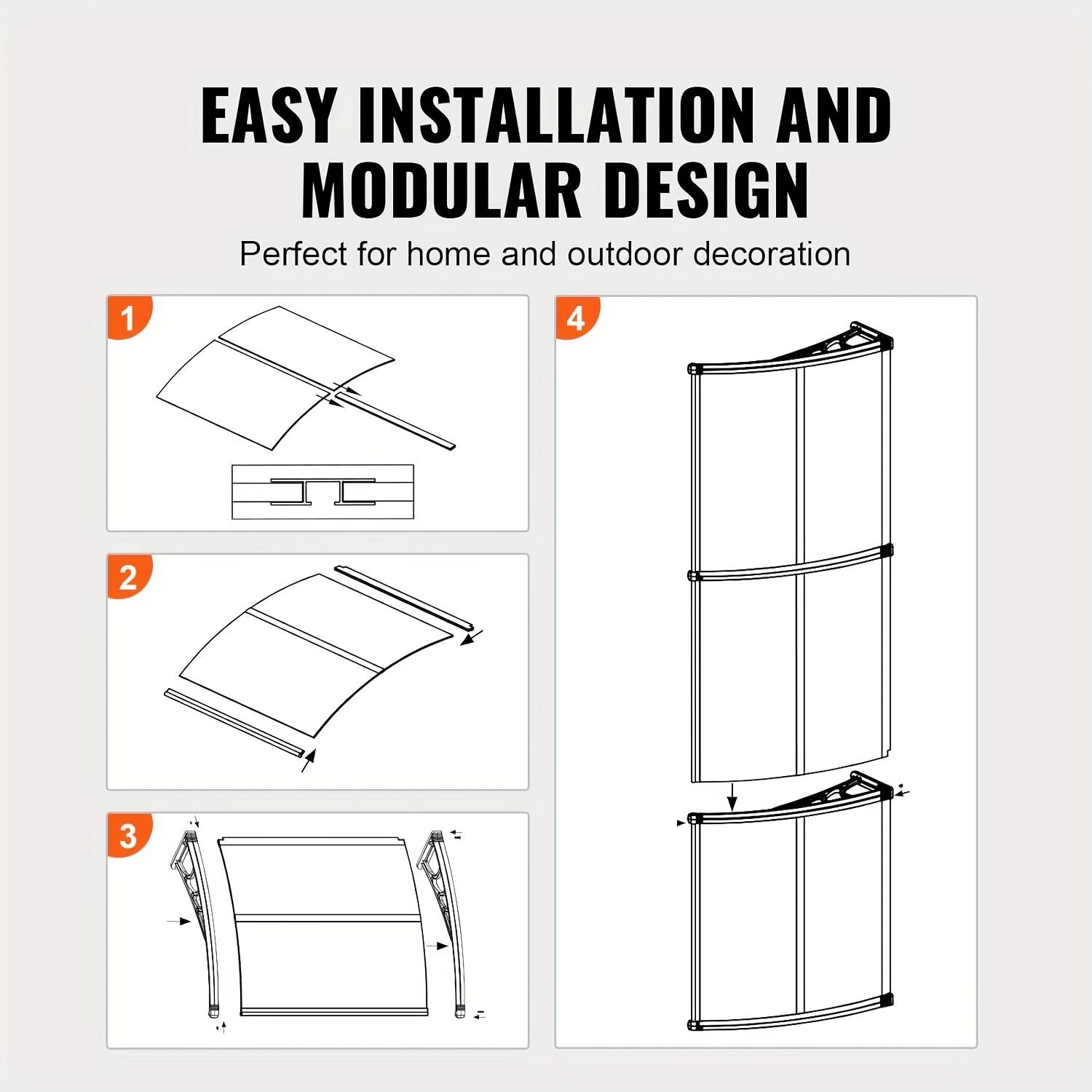 EASY INSTALLATION AND MODULAR DESIGN

Perfect for home and outdoor decoration

1

2

3

4