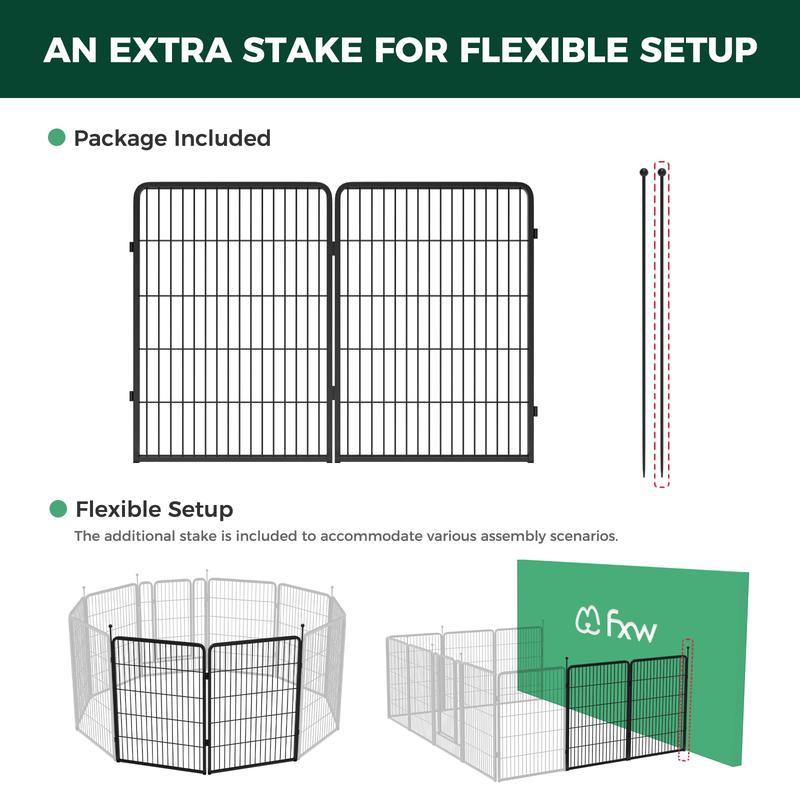 AN EXTRA STAKE FOR FLEXIBLE SETUP

Package Included

Flexible Setup

The additional stake is included to accommodate various assembly scenarios.

fxw