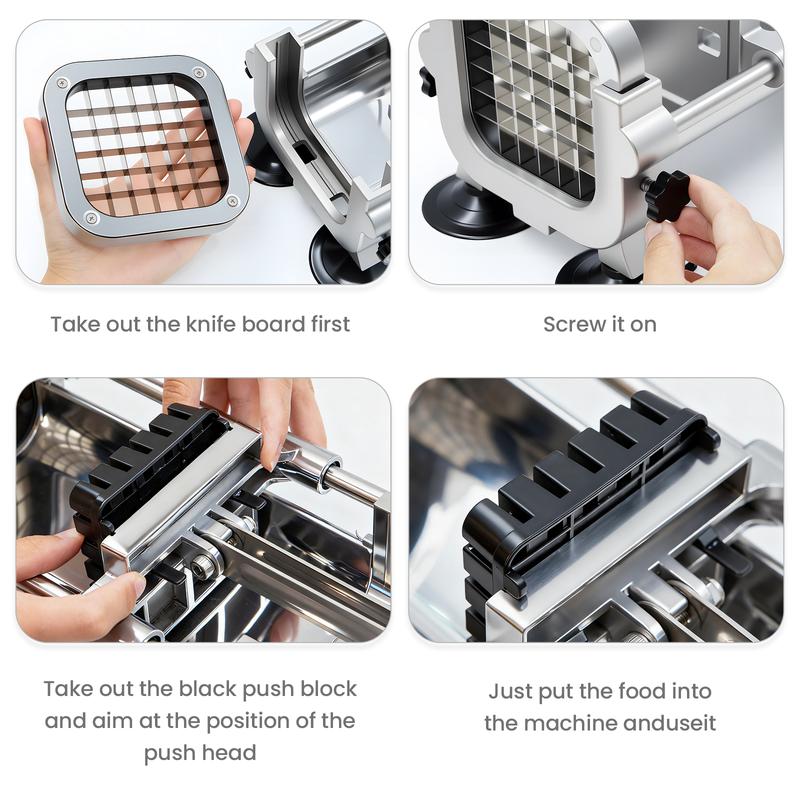 Take out the knife board first

Screw it on

Take out the black push block and aim at the position of the push head

Just put the food into the machine anduseit