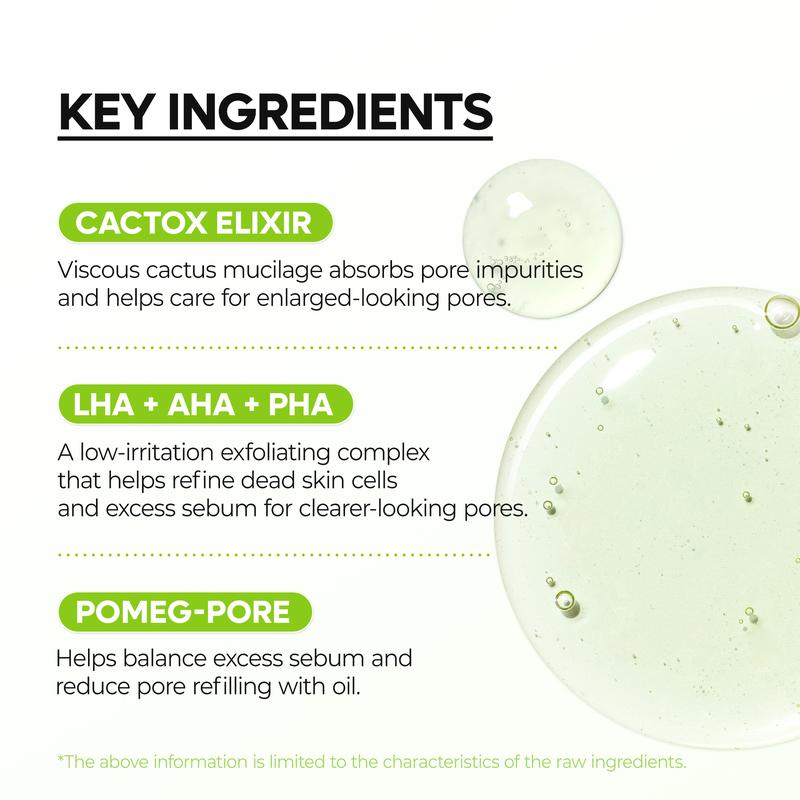 KEY INGREDIENTS

CACTOX ELIXIR

Viscous cactus mucilage absorbs pore impurities and helps care for enlarged-looking pores.

LHA + AHA + PHA

A low-irritation exfoliating complex that helps refine dead skin cells and excess sebum for clearer-looking pores.

POMEG-PORE

Helps balance excess sebum and reduce pore refilling with oil.

*The above information is limited to the characteristics of the raw ingredients.