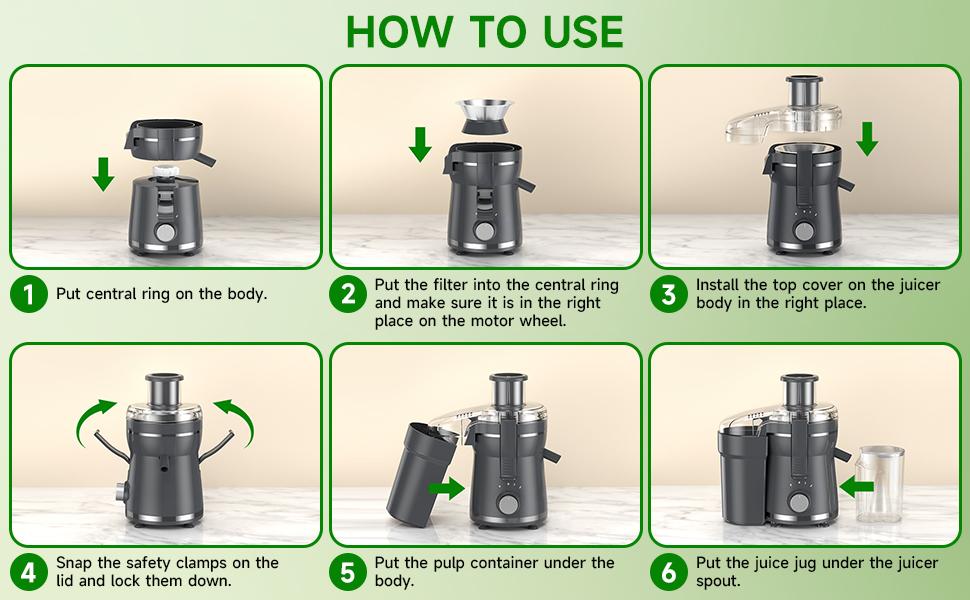 HOW TO USE

1 Put central ring on the body.

2 Put the filter into the central ring and make sure it is in the right place on the motor wheel.

3 Install the top cover on the juicer body in the right place.

4 Snap the safety clamps on the lid and lock them down.

5 Put the pulp container under the body.

6 Put the juice jug under the juicer spout.