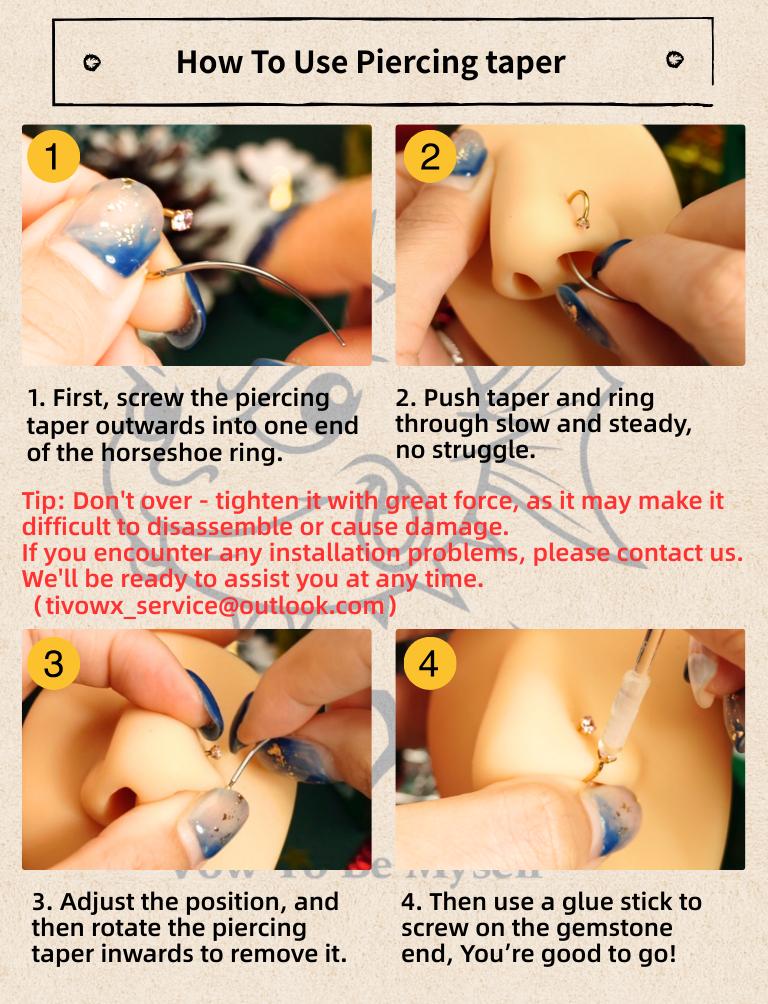 How To Use Piercing taper

1

2

1. First, screw the piercing taper outwards into one end of the horseshoe ring.

2. Push taper and ring through slow and steady, no struggle.

Tip: Don't over - tighten it with great force, as it may make it difficult to disassemble or cause damage.
If you encounter any installation problems, please contact us. We'll be ready to assist you at any time.
（tivowx_service@outlook.com）

3

4

Vow To Be Myself

3. Adjust the position, and then rotate the piercing taper inwards to remove it.

4. Then use a glue stick to screw on the gemstone end, You're good to go!