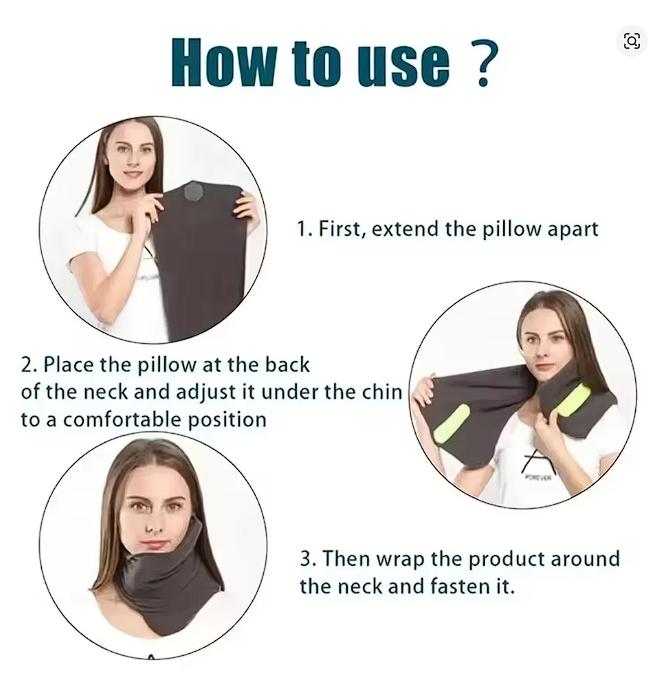 How to use ?

1. First, extend the pillow apart

2. Place the pillow at the back of the neck and adjust it under the chin to a comfortable position

FOREVER

3. Then wrap the product around the neck and fasten it.