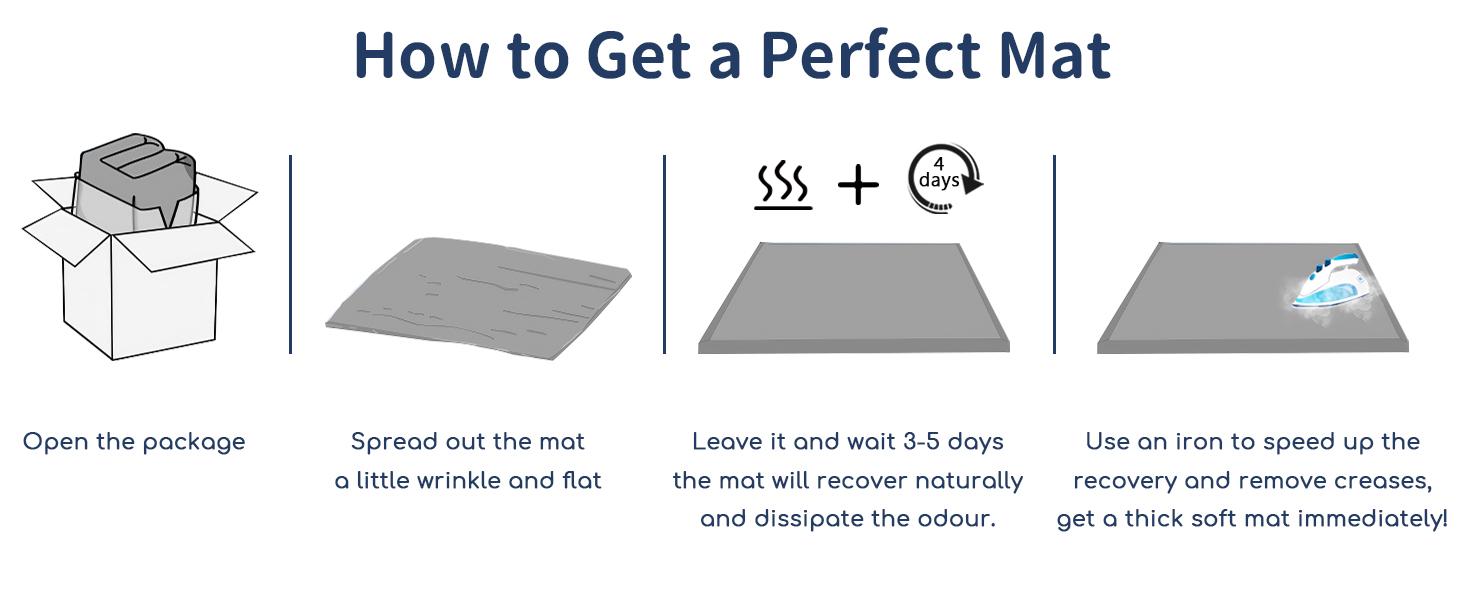 How to Get a Perfect Mat

4 days

Open the package

Spread out the mat a little wrinkle and flat

Leave it and wait 3-5 days the mat will recover naturally and dissipate the odour.

Use an iron to speed up the recovery and remove creases, get a thick soft mat immediately!