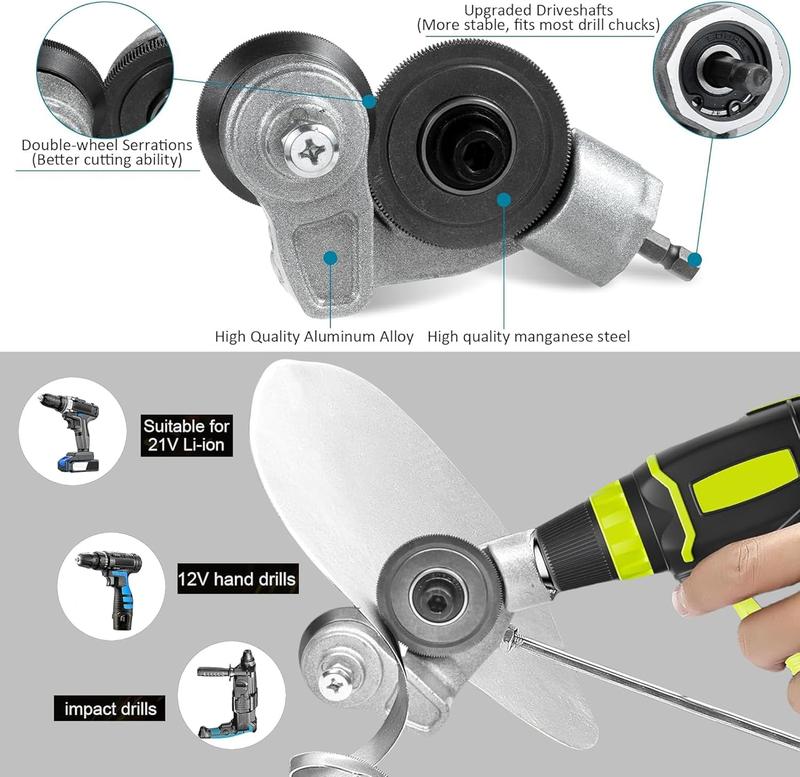 Upgraded Driveshafts
(More stable, fits most drill chucks)

Double-wheel Serrations
(Better cutting ability)

High Quality Aluminum Alloy

High quality manganese steel

Suitable for
21V Li-ion

12V hand drills

impact drills