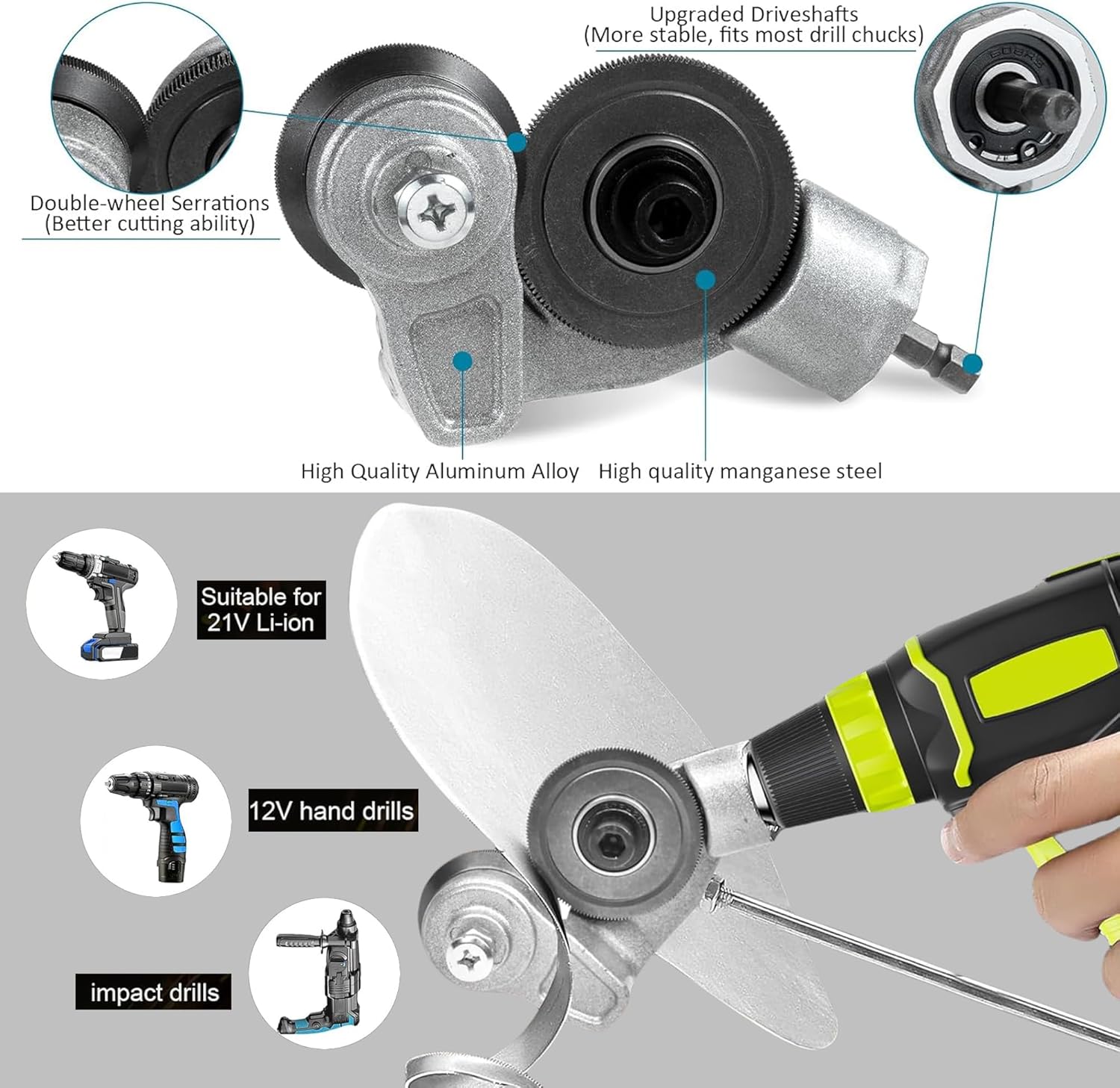 Upgraded Driveshafts
(More stable, fits most drill chucks)

Double-wheel Serrations
(Better cutting ability)

High Quality Aluminum Alloy

High quality manganese steel

Suitable for 21V Li-ion

12V hand drills

impact drills