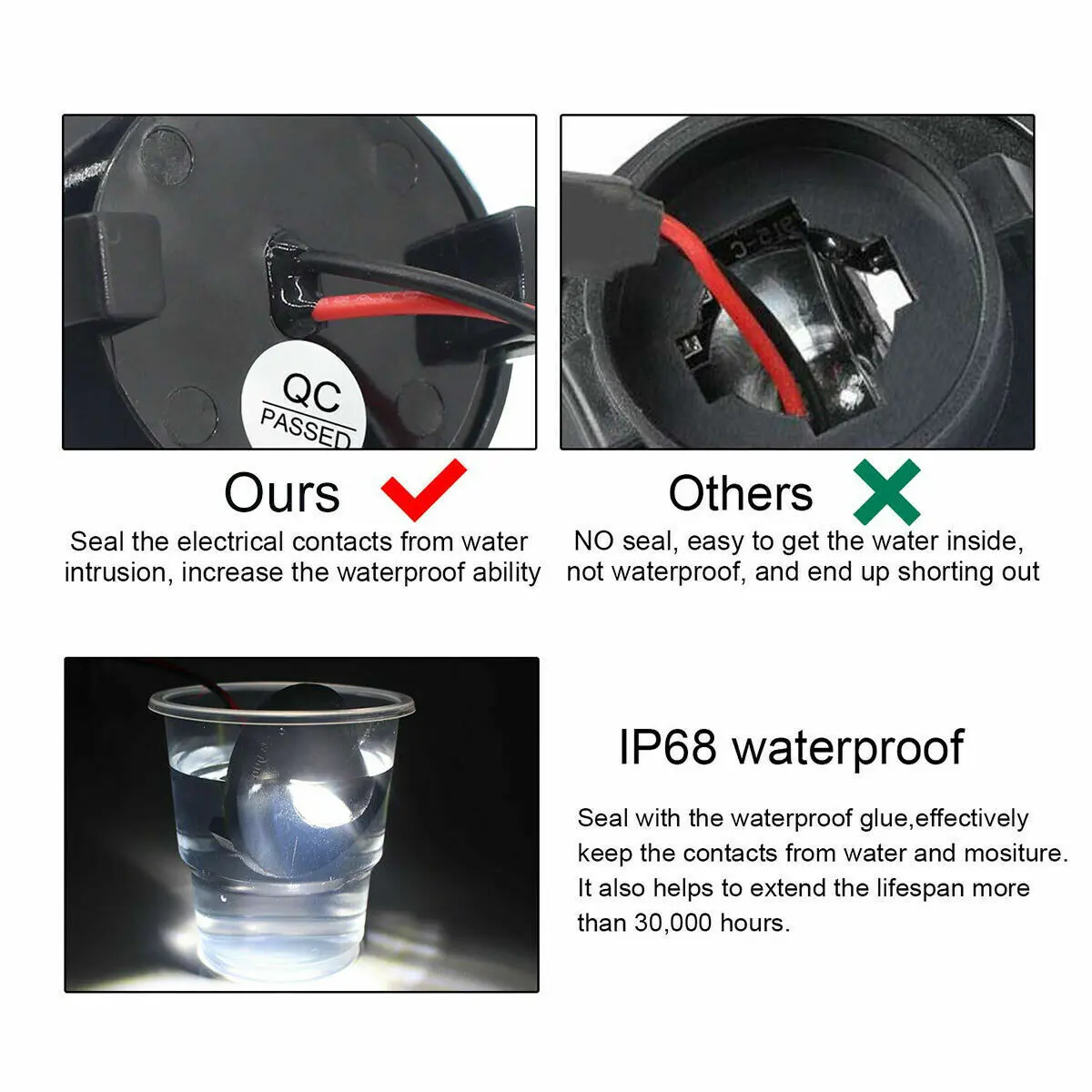 QC
PASSED

Ours

Seal the electrical contacts from water intrusion, increase the waterproof ability

Others

NO seal, easy to get the water inside, not waterproof, and end up shorting out

IP68 waterproof

Seal with the waterproof glue,effectively keep the contacts from water and mositure. It also helps to extend the lifespan more than 30,000 hours.