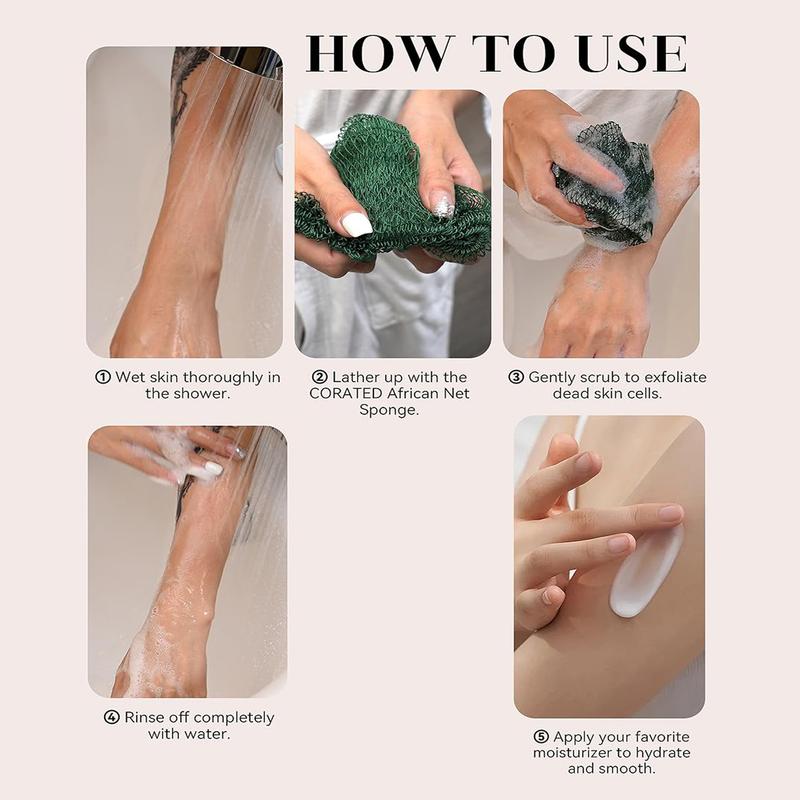 HOW TO USE

① Wet skin thoroughly in the shower.

② Lather up with the CORATED African Net Sponge.

③ Gently scrub to exfoliate dead skin cells.

④ Rinse off completely with water.

⑤ Apply your favorite moisturizer to hydrate and smooth.