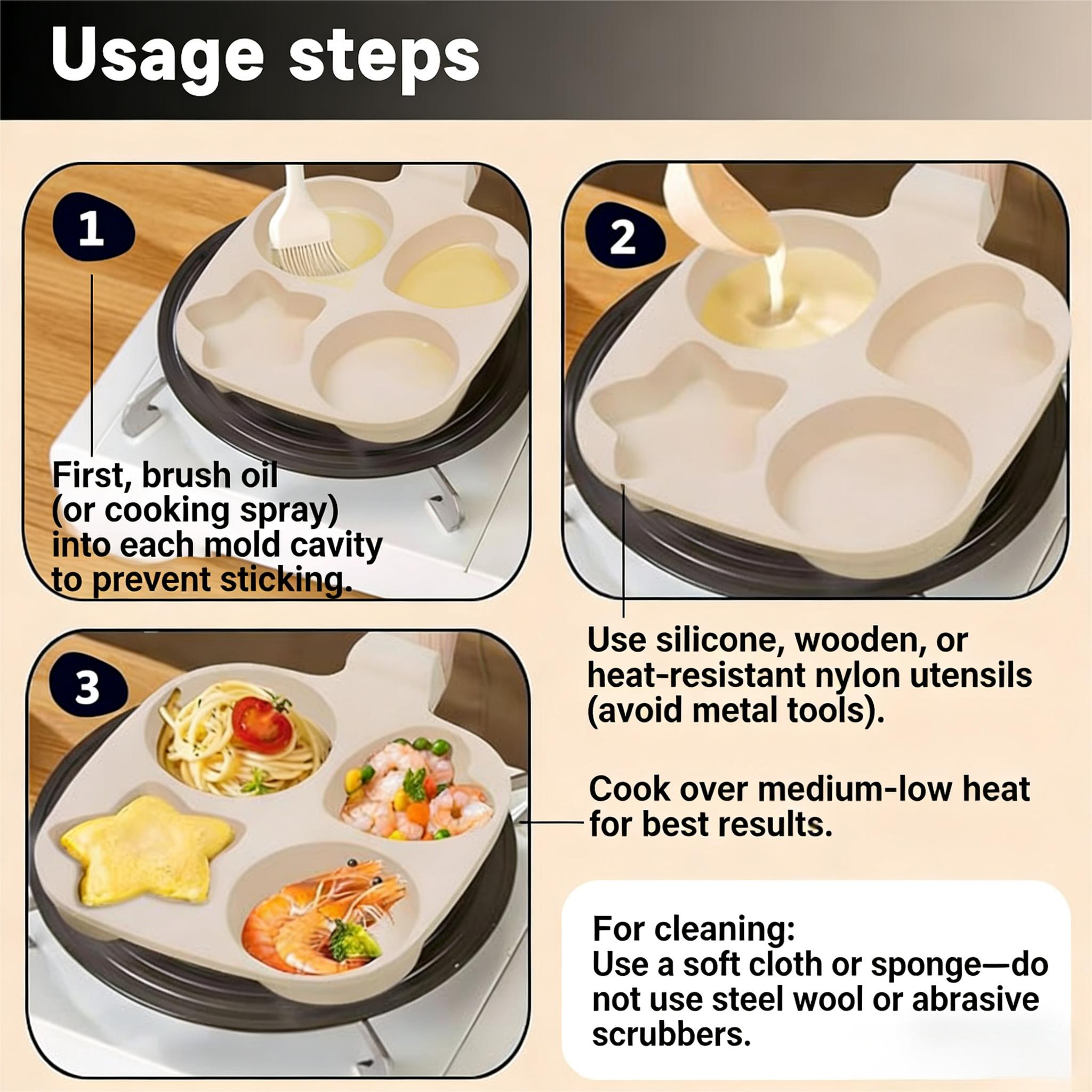 Usage steps

1

First, brush oil (or cooking spray) into each mold cavity to prevent sticking.

2

Use silicone, wooden, or heat-resistant nylon utensils (avoid metal tools).

3

Cook over medium-low heat for best results.

For cleaning:
Use a soft cloth or sponge—do not use steel wool or abrasive scrubbers.